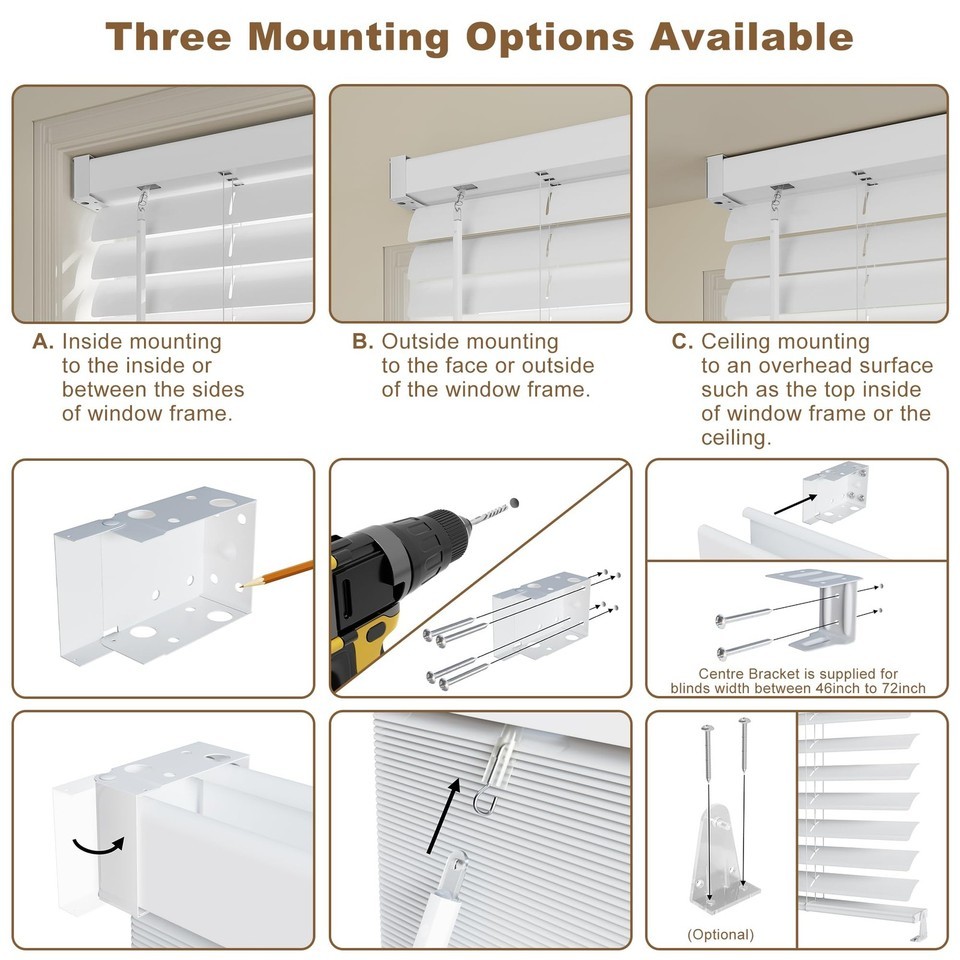 Three Mounting Options Available

A. Inside mounting to the inside or between the sides of window frame.

B. Outside mounting to the face or outside of the window frame.

C. Ceiling mounting to an overhead surface such as the top inside of window frame or the ceiling.

Centre Bracket is supplied for blinds width between 46inch to 72inch

(Optional)