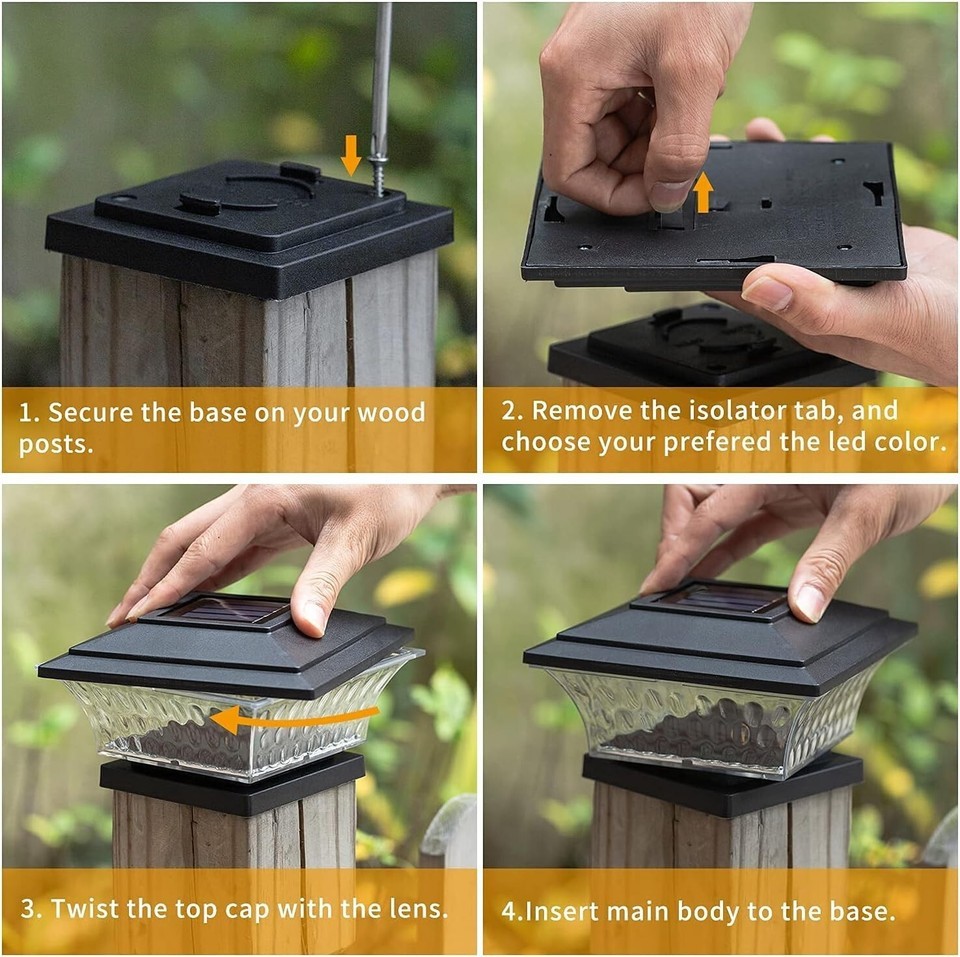 1. Secure the base on your wood posts.

2. Remove the isolator tab, and choose your prefered the led color.

3. Twist the top cap with the lens.

4.Insert main body to the base.