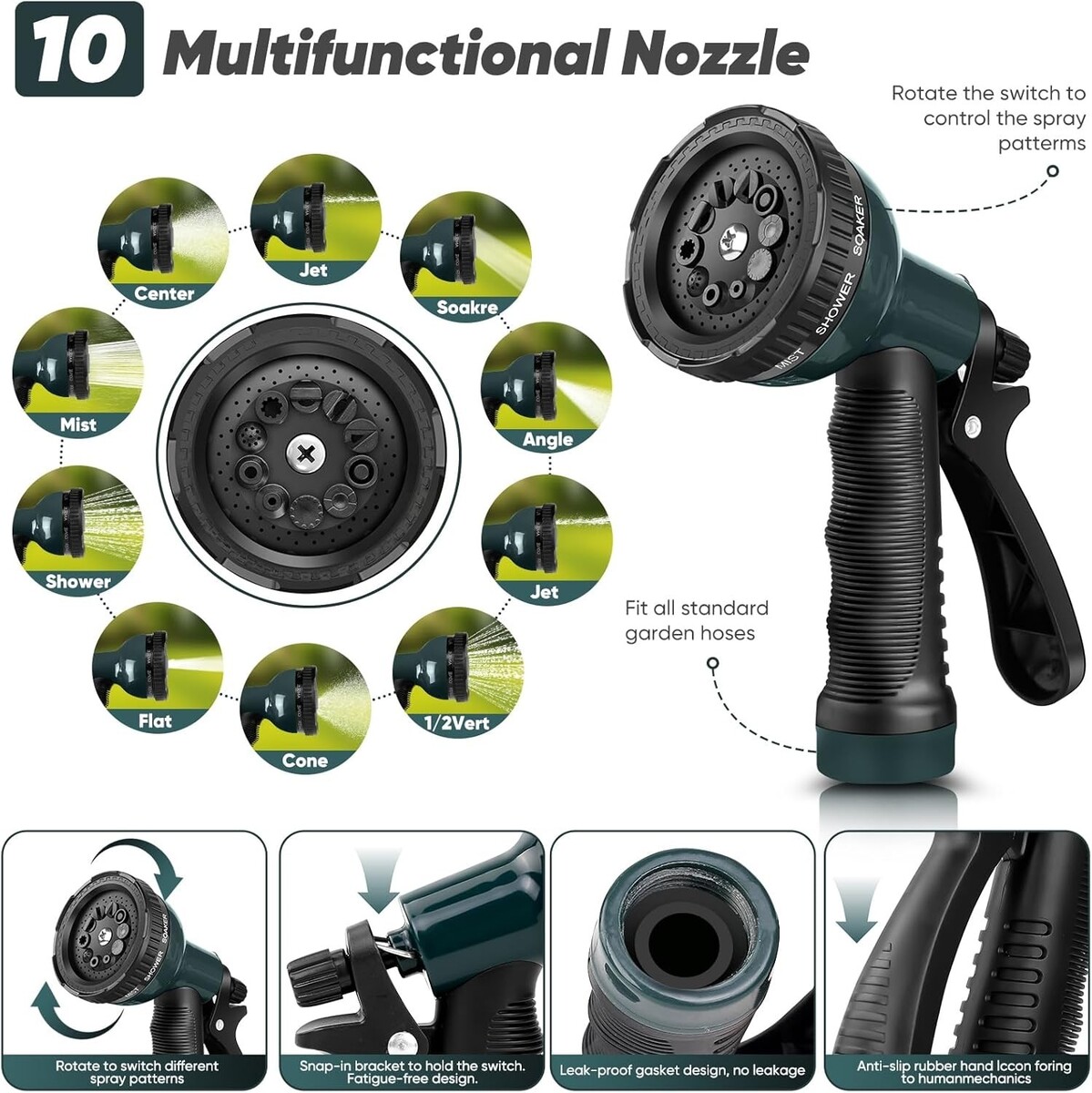 10 Multifunctional Nozzle

Rotate the switch to control the spray patterms

Center

Jet

Soakre

Mist

Angle

Shower

Jet

Flat

Cone

1/2Vert

MIST SHOWER SOAKER

Fit all standard garden hoses

MIST SHOWER SOAKER

Rotate to switch different spray patterns

Snap-in bracket to hold the switch. Fatigue-free design.

Leak-proof gasket design, no leakage

Anti-slip rubber hand lccon foring to humanmechanics