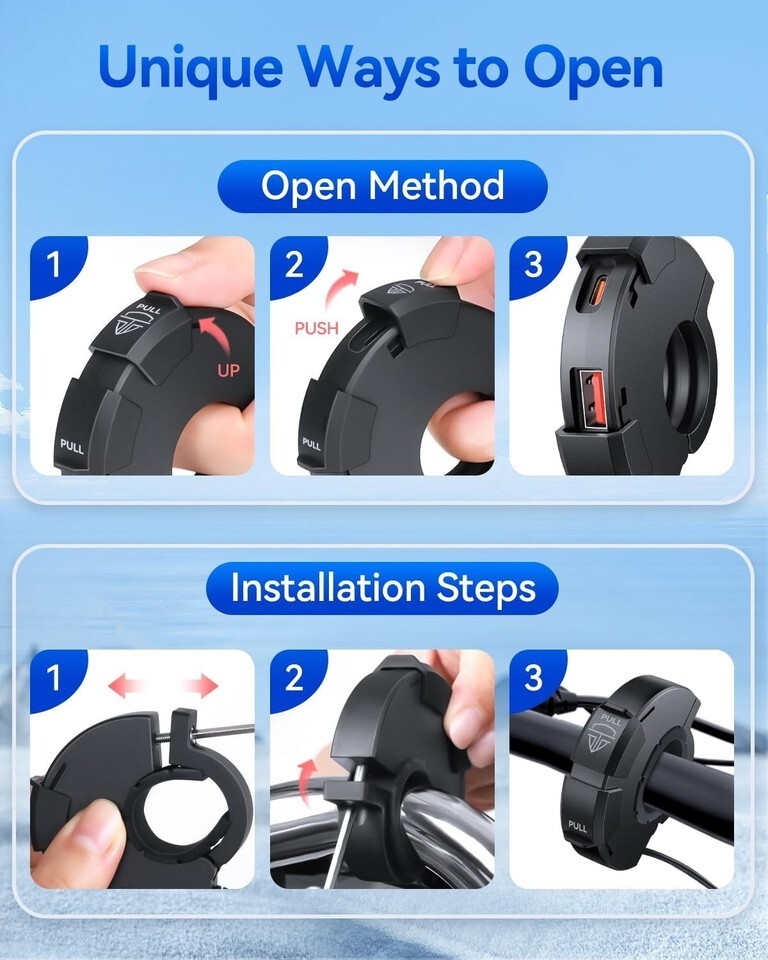 Unique Ways to Open

Open Method

1
PULL
UP
PULL

2
PUSH
PULL

3

Installation Steps

1

2

3
PULL
PULL