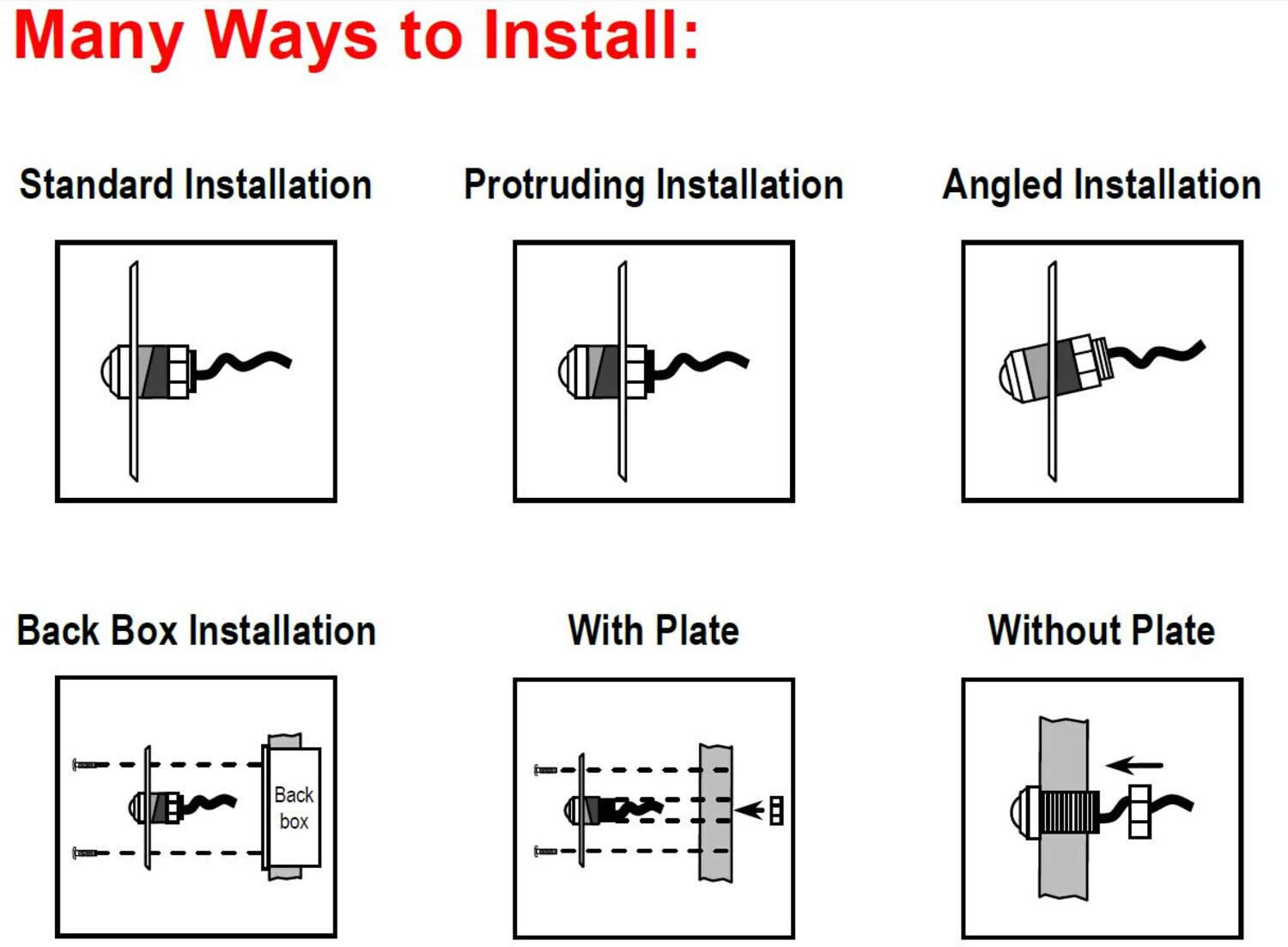 Many Ways to Install:

Standard Installation

Protruding Installation

Angled Installation

Back Box Installation

Back box

With Plate

Without Plate