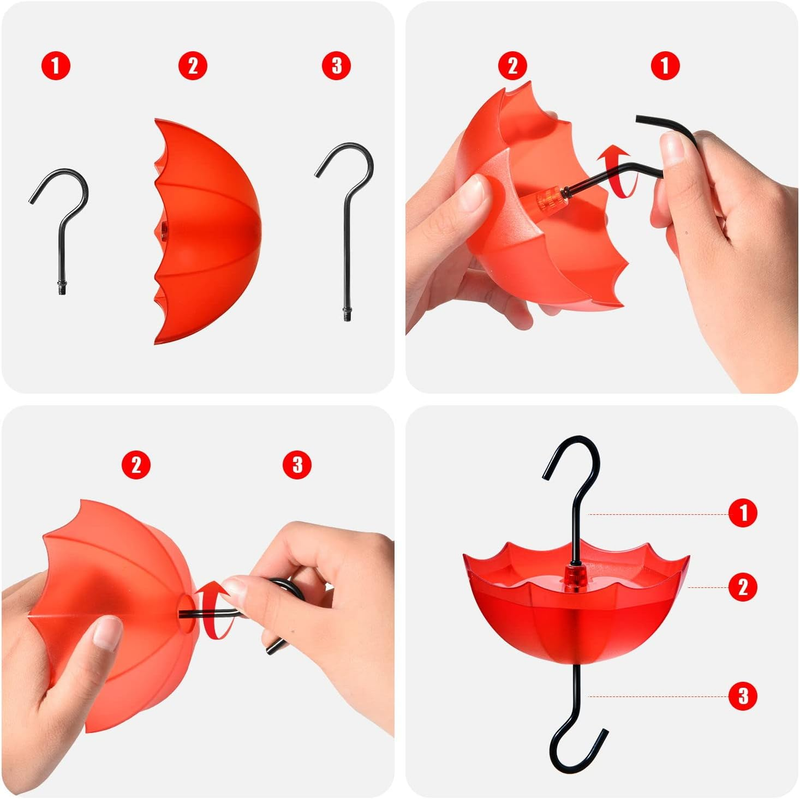 1 2 3

2 1

2 3

1
2
3