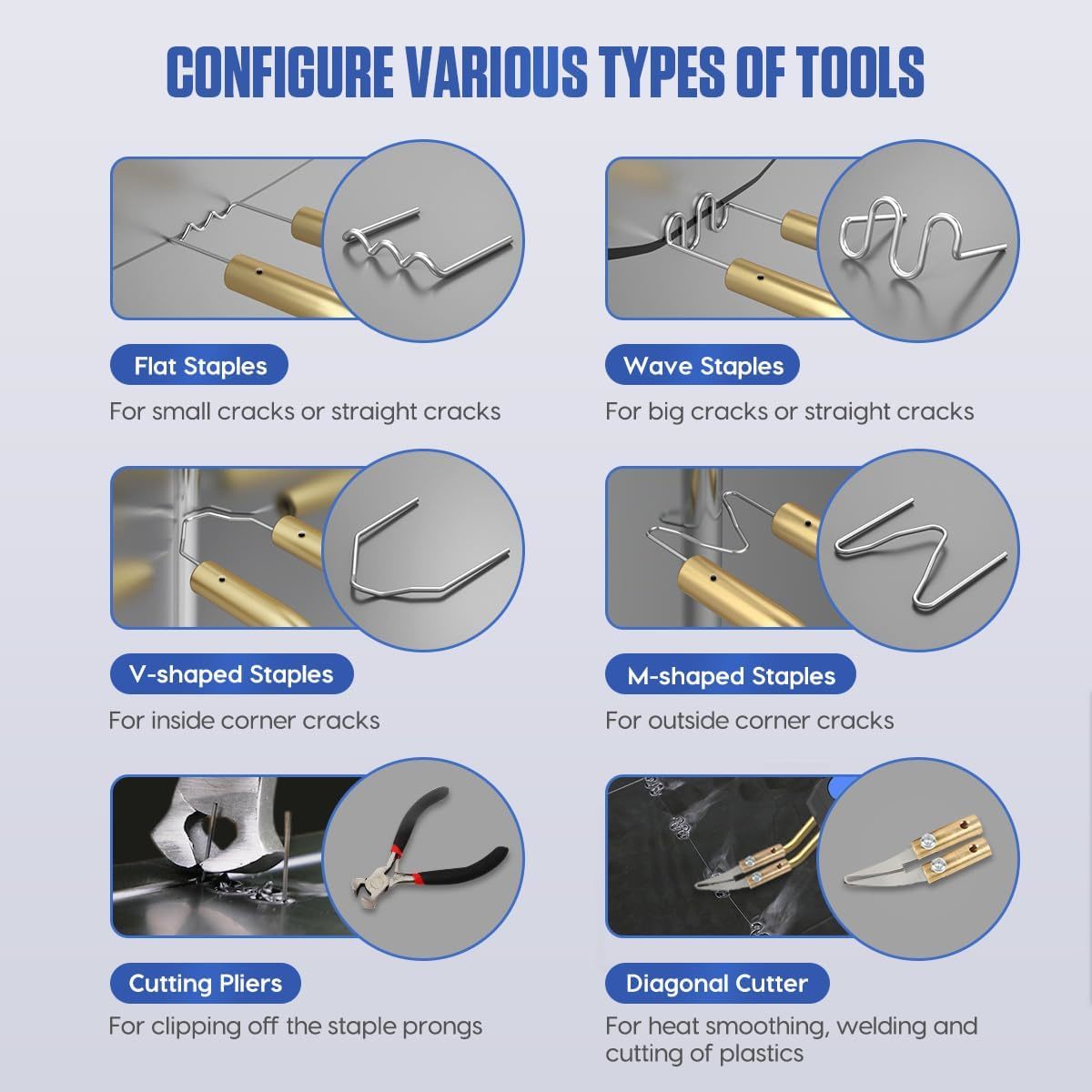 CONFIGURE VARIOUS TYPES OF TOOLS

Flat Staples

For small cracks or straight cracks

Wave Staples

For big cracks or straight cracks

V-shaped Staples

For inside corner cracks

M-shaped Staples

For outside corner cracks

Cutting Pliers

For clipping off the staple prongs

Diagonal Cutter

For heat smoothing, welding and cutting of plastics