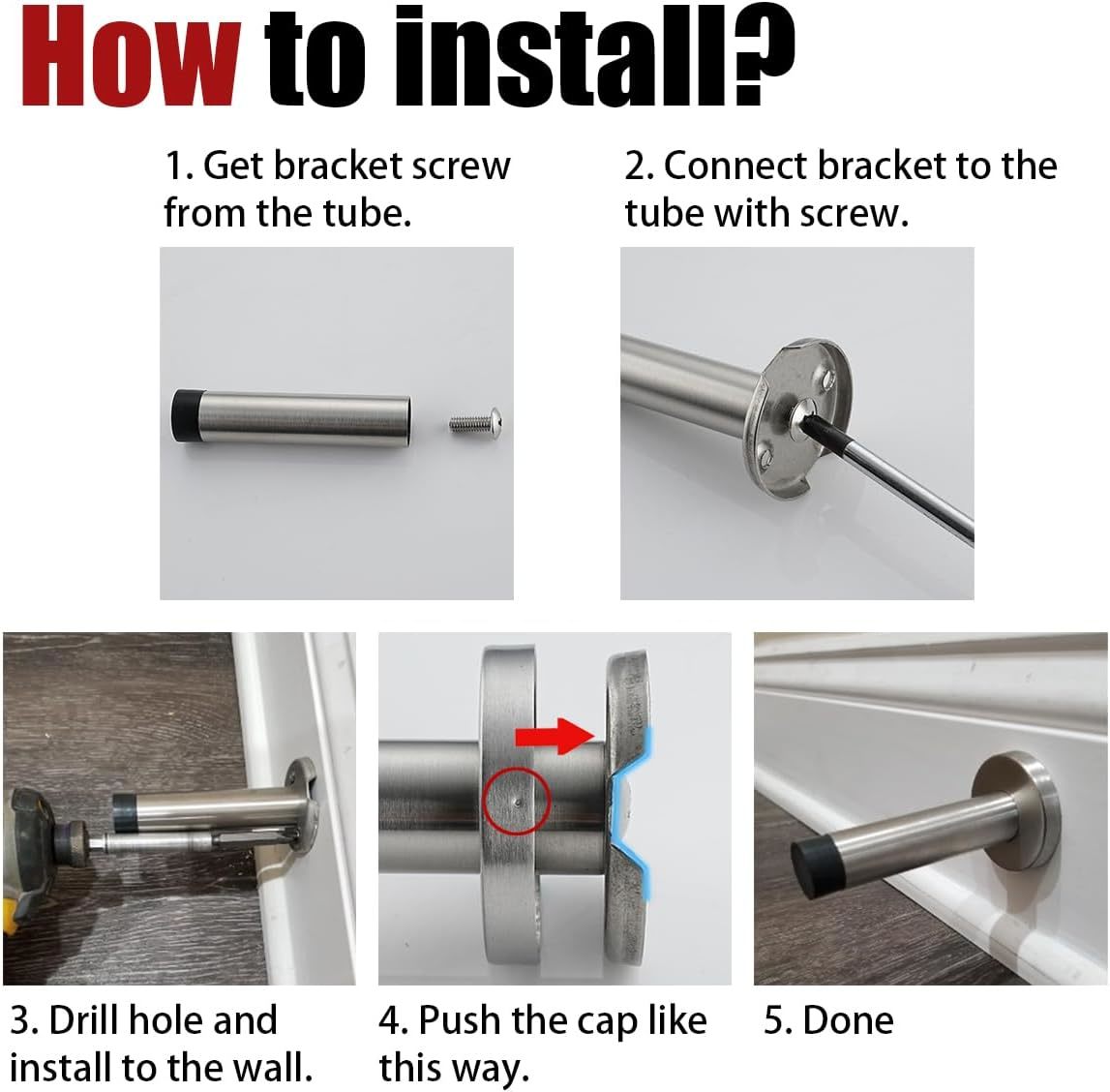 How to install?

1. Get bracket screw from the tube.

2. Connect bracket to the tube with screw.

3. Drill hole and install to the wall.

4. Push the cap like this way.

5. Done