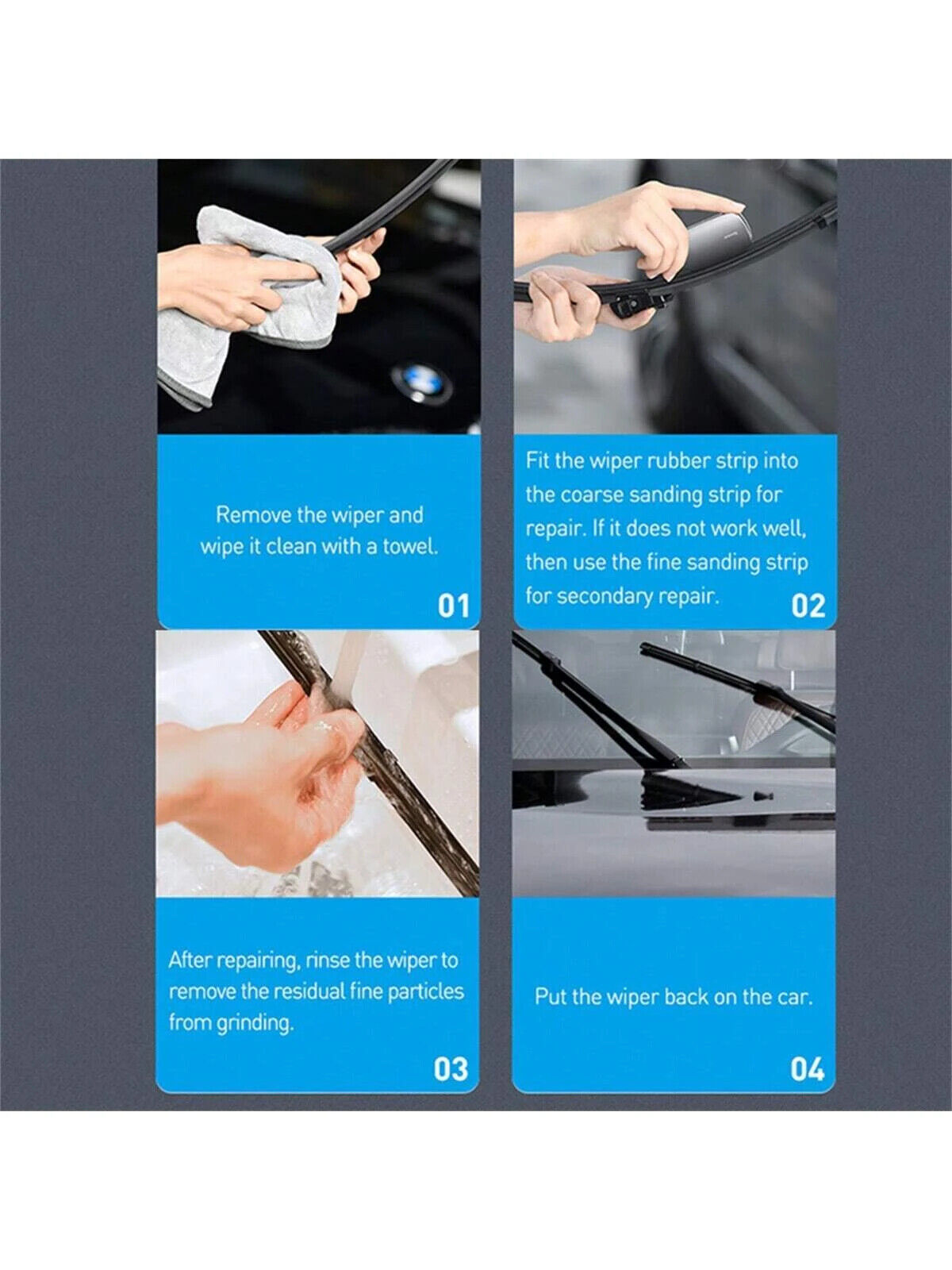 Remove the wiper and wipe it clean with a towel.

01

Fit the wiper rubber strip into the coarse sanding strip for repair. If it does not work well, then use the fine sanding strip for secondary repair.

02

After repairing, rinse the wiper to remove the residual fine particles from grinding.

03

Put the wiper back on the car.

04