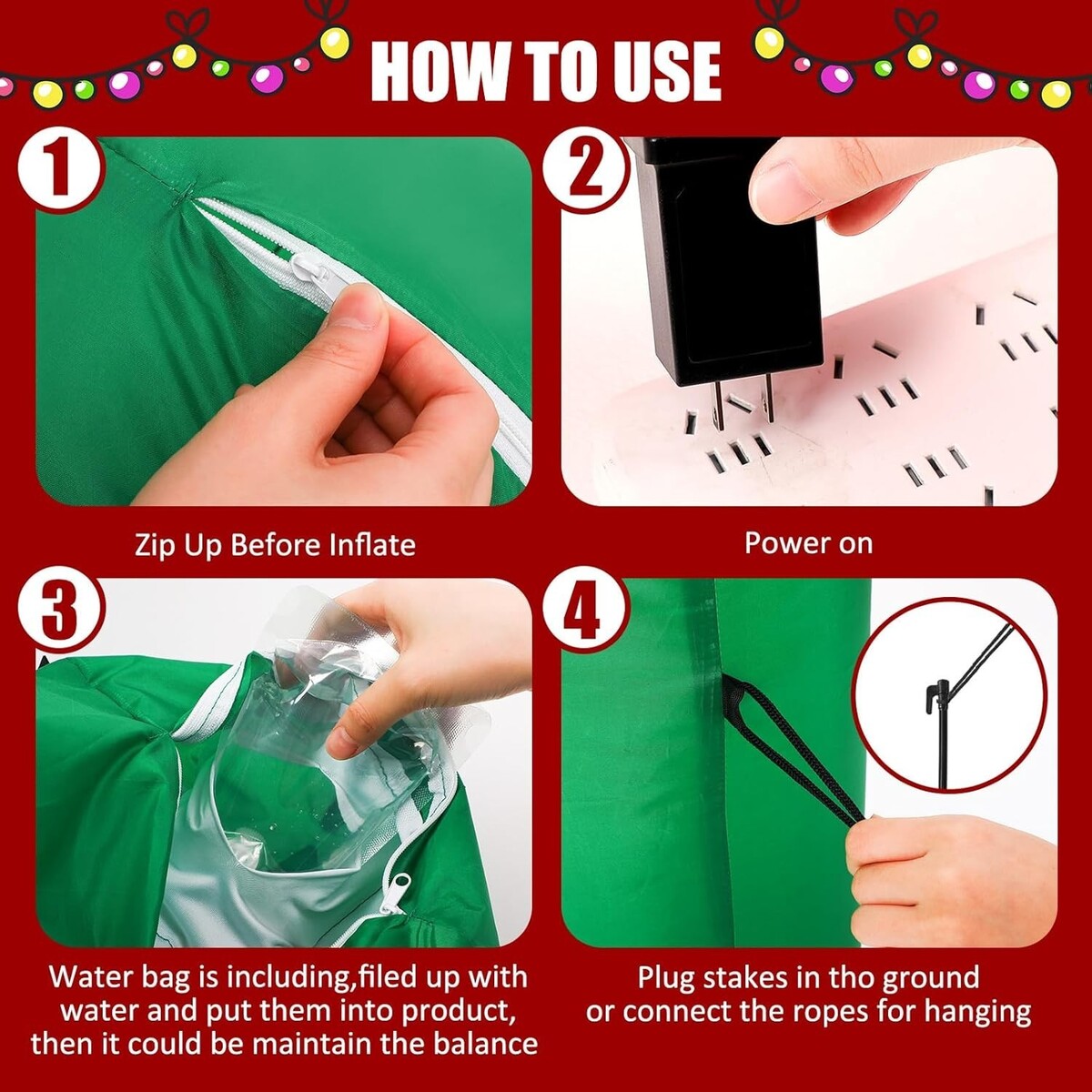 HOW TO USE

1

Zip Up Before Inflate

2

Power on

3

Water bag is including,filed up with water and put them into product, then it could be maintain the balance

4

Plug stakes in tho ground or connect the ropes for hanging