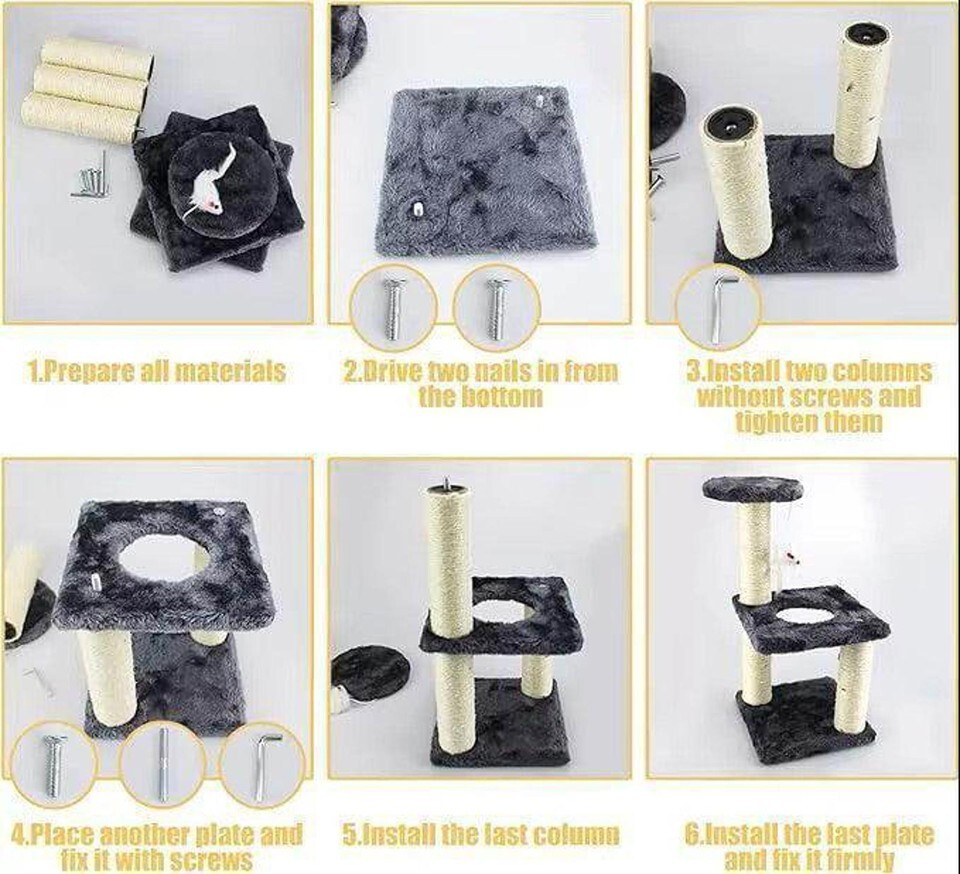 1.Prepare all materials

2.Drive two nails in from the bottom

3.Install two columns without screws and tighten them

4.Place another plate and fix it with screws

5.Install the last column

6.Install the last plate and fix it firmly