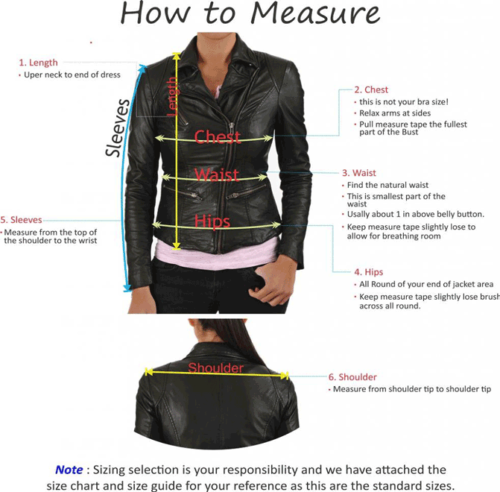 How to Measure

1. Length
• Uper neck to end of dress

Sleeves

Length

Chest

Waist

Hips

2. Chest
• this is not your bra size!
• Relax arms at sides
• Pull measure tape the fullest part of the Bust

3. Waist
• Find the natural waist
• This is smallest part of the waist
• Usally about 1 in above belly button.
• Keep measure tape slightly lose to allow for breathing room

5. Sleeves
• Measure from the top of the shoulder to the wrist

4. Hips
• All Round of your end of jacket area
• Keep measure tape slightly lose brush across all round.

Shoulder

6. Shoulder
• Measure from shoulder tip to shoulder tip

Note : Sizing selection is your responsibility and we have attached the size chart and size guide for your reference as this are the standard sizes.