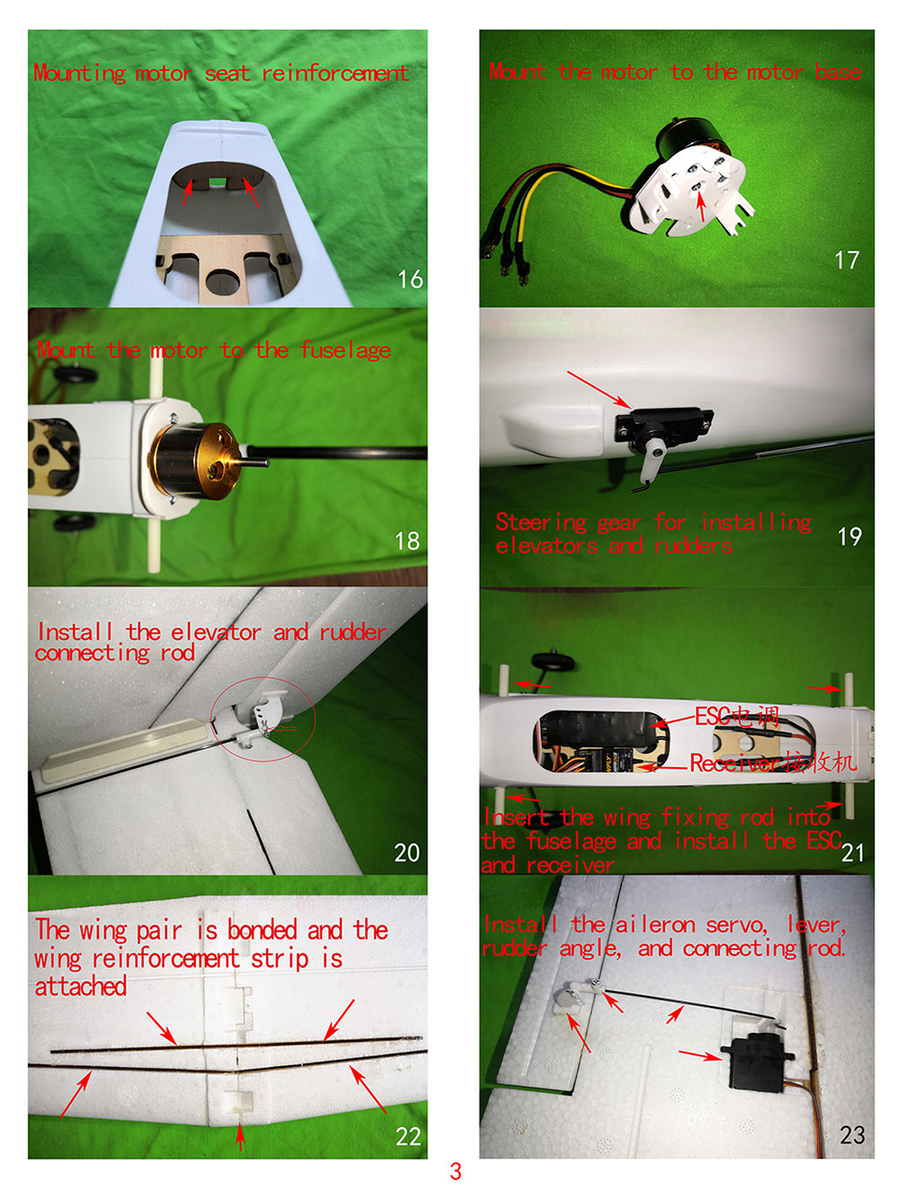 Mounting motor seat reinforcement

16

Mount the motor to the motor base

17

Mount the motor to the fuselage

18

Steering gear for installing elevators and rudders

19

Install the elevator and rudder connecting rod

20

ESC电调

Receiver接收机

Insert the wing fixing rod into the fuselage and install the ESC and receiver

21

The wing pair is bonded and the wing reinforcement strip is attached

22

Install the aileron servo, lever, rudder angle, and connecting rod.

23

3