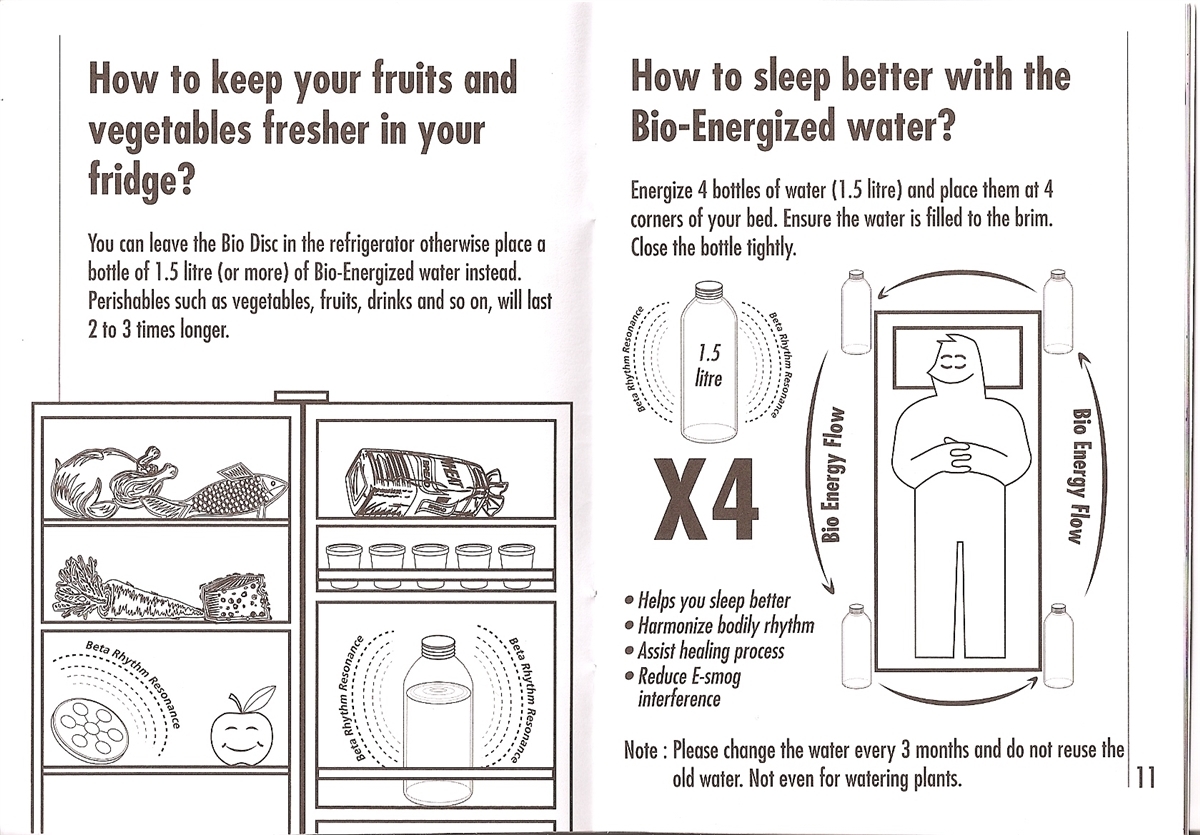 How to keep your fruits and vegetables fresher in your fridge?

You can leave the Bio Disc in the refrigerator otherwise place a bottle of 1.5 litre (or more) of Bio-Energized water instead. Perishables such as vegetables, fruits, drinks and so on, will last 2 to 3 times longer.

Beta Rhythm Resonance

Beta Rhythm Resonance

Beta Rhythm Resonance

How to sleep better with the Bio-Energized water?

Energize 4 bottles of water (1.5 litre) and place them at 4 corners of your bed. Ensure the water is filled to the brim. Close the bottle tightly.

Beta Rhythm Resonance

1.5 litre

Beta Rhythm Resonance

X4

Bio Energy Flow

Bio Energy Flow

• Helps you sleep better
• Harmonize bodily rhythm
• Assist healing process
• Reduce E-smog interference

Note : Please change the water every 3 months and do not reuse the old water. Not even for watering plants.

11