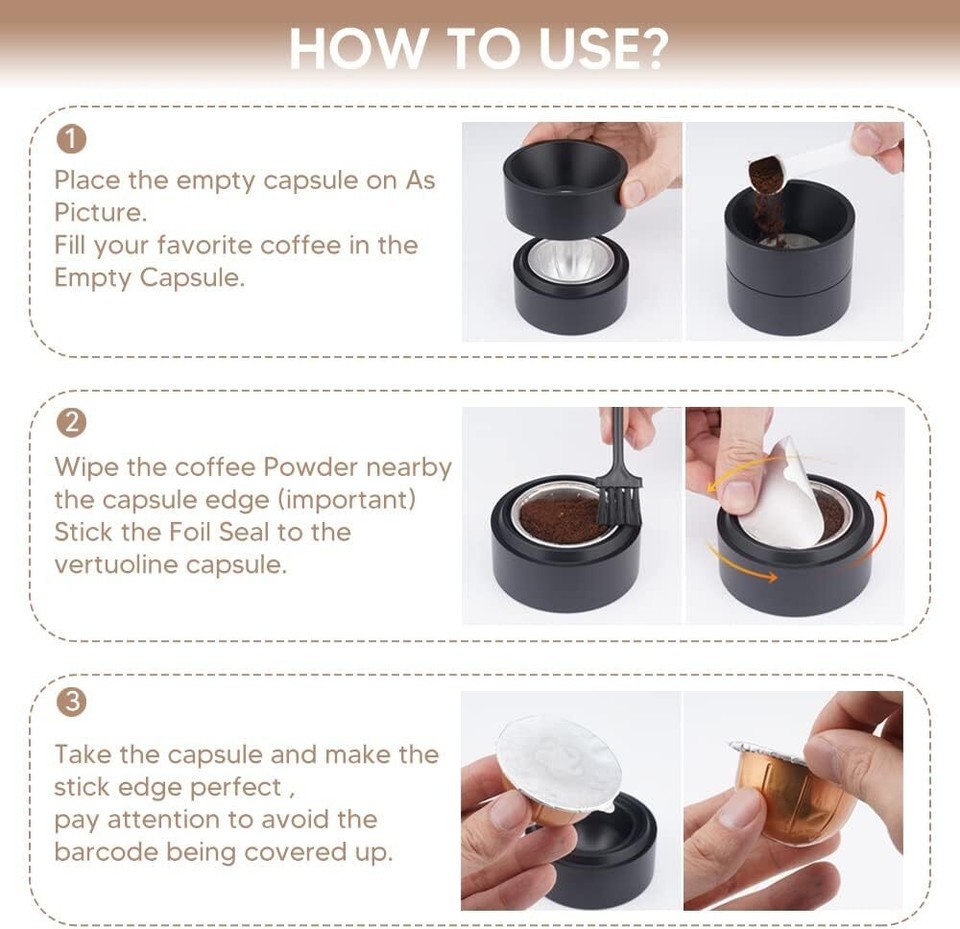 HOW TO USE?

1
Place the empty capsule on As Picture.
Fill your favorite coffee in the Empty Capsule.

2
Wipe the coffee Powder nearby the capsule edge (important)
Stick the Foil Seal to the vertuoline capsule.

3
Take the capsule and make the stick edge perfect ,
pay attention to avoid the barcode being covered up.