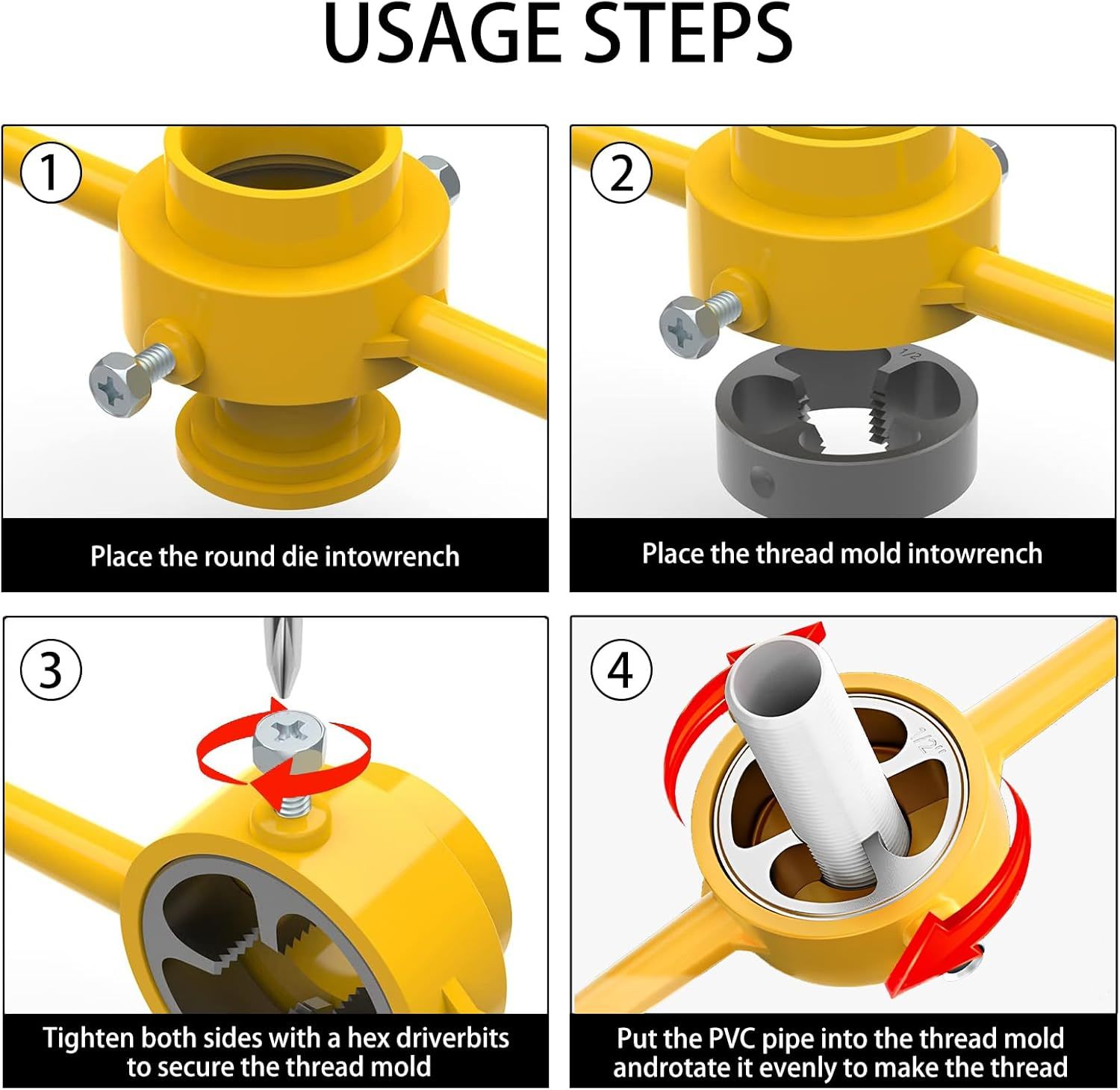 USAGE STEPS

1

Place the round die intowrench

2

1/2

Place the thread mold intowrench

3

Tighten both sides with a hex driverbits to secure the thread mold

4

1/2"

Put the PVC pipe into the thread mold androtate it evenly to make the thread