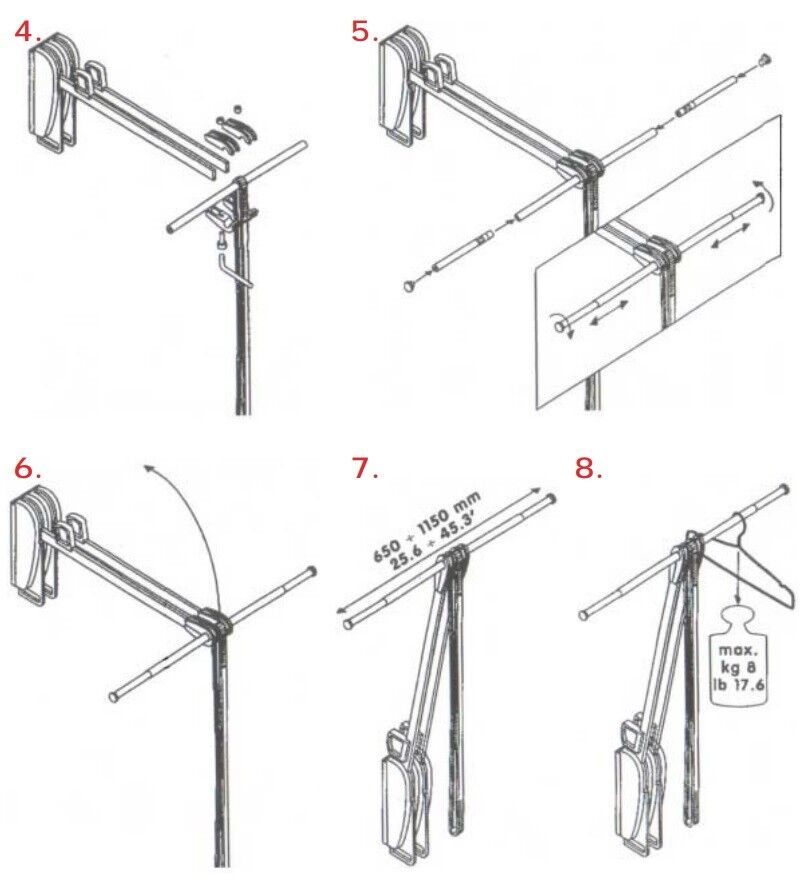 4.

5.

6.

7.

650 ÷ 1150 mm
25.6 ÷ 45.3'

8.

max.
kg 8
lb 17.6