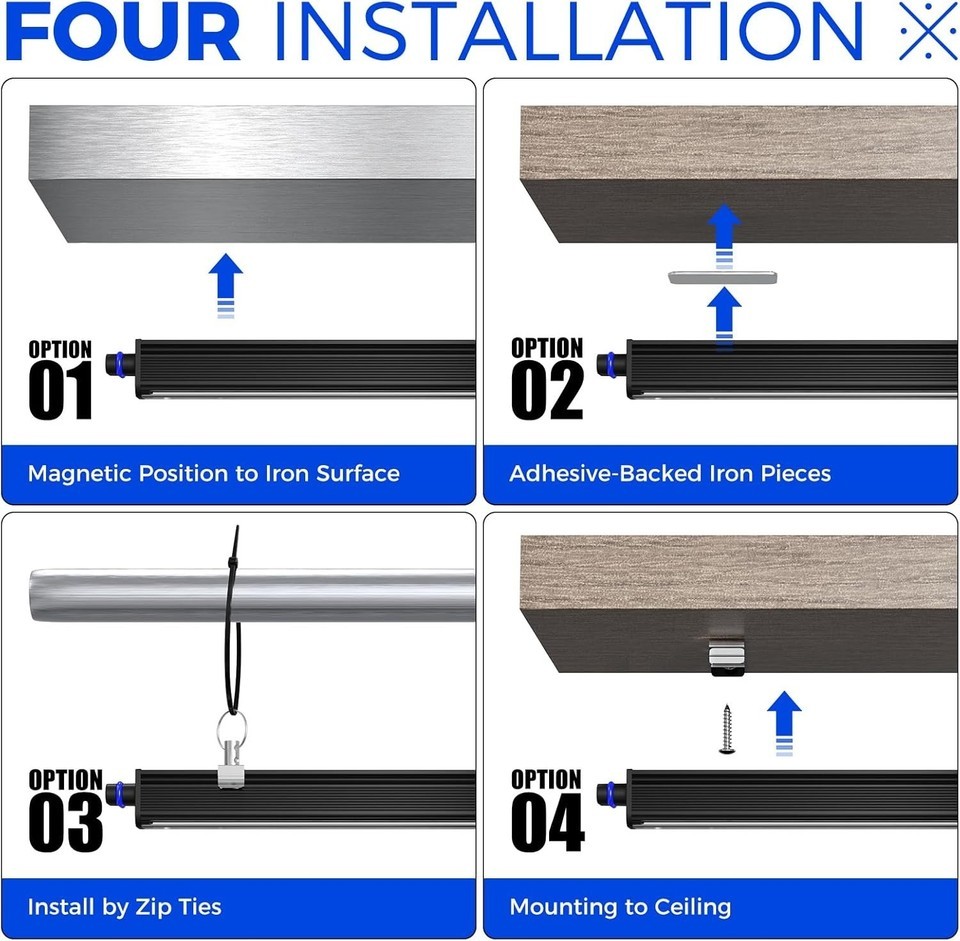 FOUR INSTALLATION

OPTION
01

Magnetic Position to Iron Surface

OPTION
02

Adhesive-Backed Iron Pieces

OPTION
03

Install by Zip Ties

OPTION
04

Mounting to Ceiling