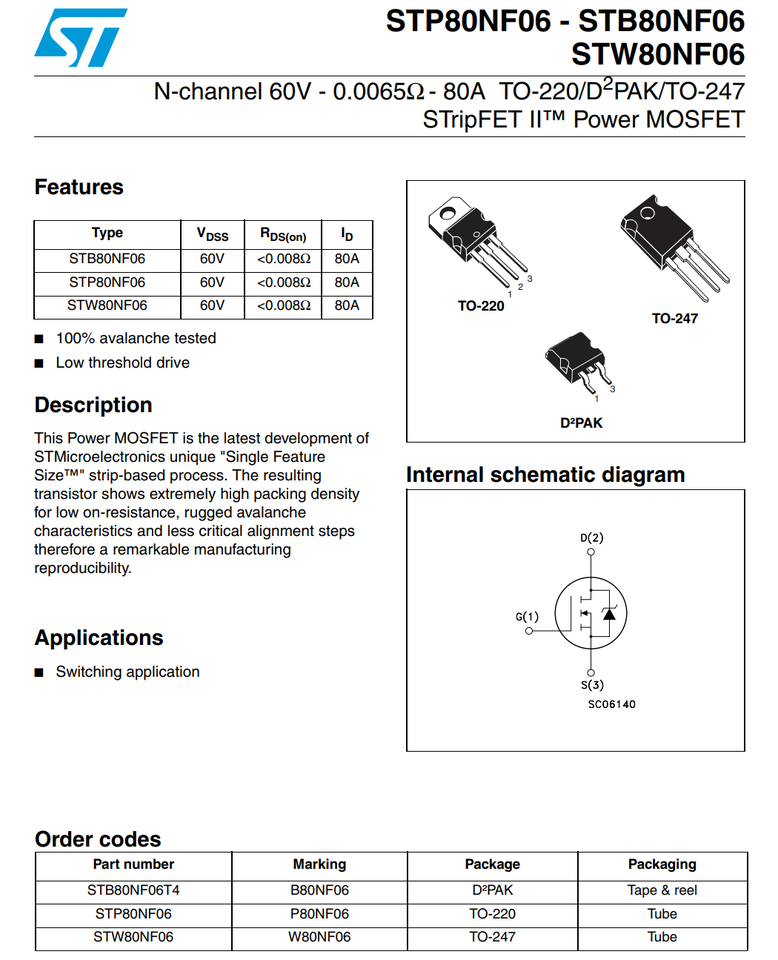 STP80NF06 - STB80NF06
STW80NF06

N-channel 60V - 0.0065Ω - 80A TO-220/D$^2$PAK/TO-247
STripFET II™ Power MOSFET

Features

| Type | $V_{DSS}$ | $R_{DS(on)}$ | $I_D$ |
|---|---|---|---|
| STB80NF06 | 60V | <0.008Ω | 80A |
| STP80NF06 | 60V | <0.008Ω | 80A |
| STW80NF06 | 60V | <0.008Ω | 80A |

■ 100% avalanche tested
■ Low threshold drive

Description

This Power MOSFET is the latest development of STMicroelectronics unique "Single Feature Size™" strip-based process. The resulting transistor shows extremely high packing density for low on-resistance, rugged avalanche characteristics and less critical alignment steps therefore a remarkable manufacturing reproducibility.

Applications

■ Switching application

1 2 3
TO-220
TO-247
1 3
D²PAK

Internal schematic diagram

D(2)
G(1)
S(3)
SC06140

Order codes

| Part number | Marking | Package | Packaging |
|---|---|---|---|
| STB80NF06T4 | B80NF06 | D²PAK | Tape & reel |
| STP80NF06 | P80NF06 | TO-220 | Tube |
| STW80NF06 | W80NF06 | TO-247 | Tube |