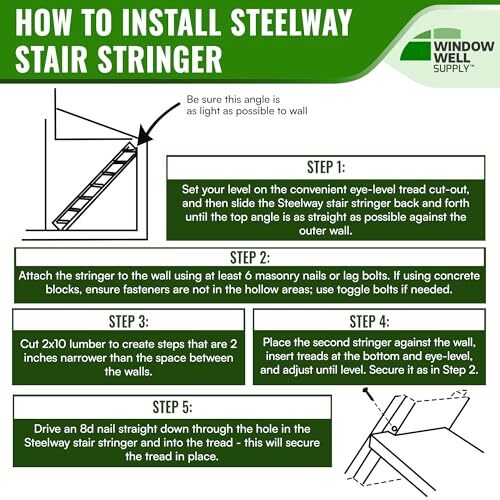 HOW TO INSTALL STEELWAY STAIR STRINGER

WINDOW WELL SUPPLY™

Be sure this angle is as light as possible to wall

STEP 1:

Set your level on the convenient eye-level tread cut-out, and then slide the Steelway stair stringer back and forth until the top angle is as straight as possible against the outer wall.

STEP 2:

Attach the stringer to the wall using at least 6 masonry nails or lag bolts. If using concrete blocks, ensure fasteners are not in the hollow areas; use toggle bolts if needed.

STEP 3:

Cut 2x10 lumber to create steps that are 2 inches narrower than the space between the walls.

STEP 4:

Place the second stringer against the wall, insert treads at the bottom and eye-level, and adjust until level. Secure it as in Step 2.

STEP 5:

Drive an 8d nail straight down through the hole in the Steelway stair stringer and into the tread - this will secure the tread in place.