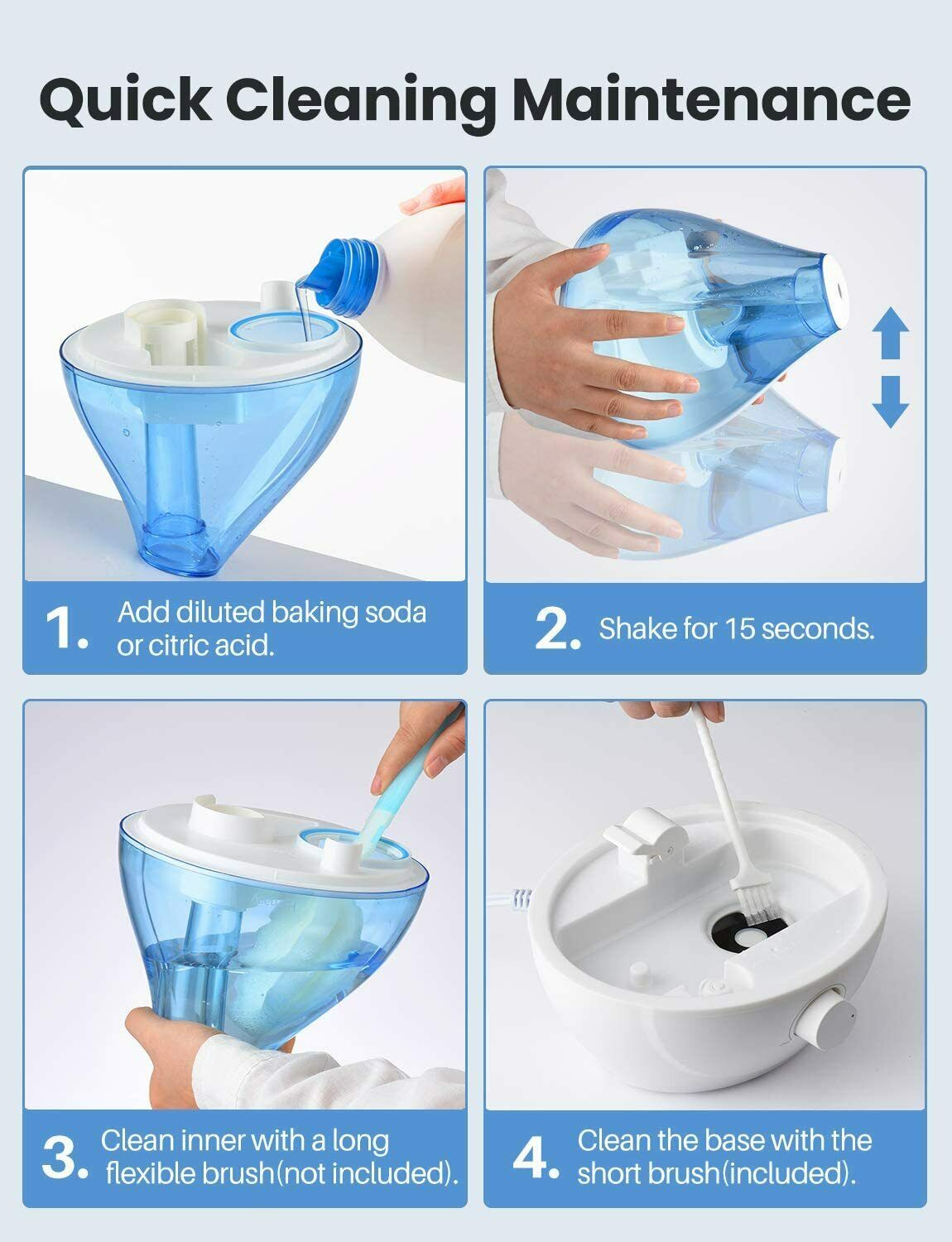 Quick Cleaning Maintenance

1. Add diluted baking soda or citric acid.

2. Shake for 15 seconds.

3. Clean inner with a long flexible brush(not included).

4. Clean the base with the short brush(included).