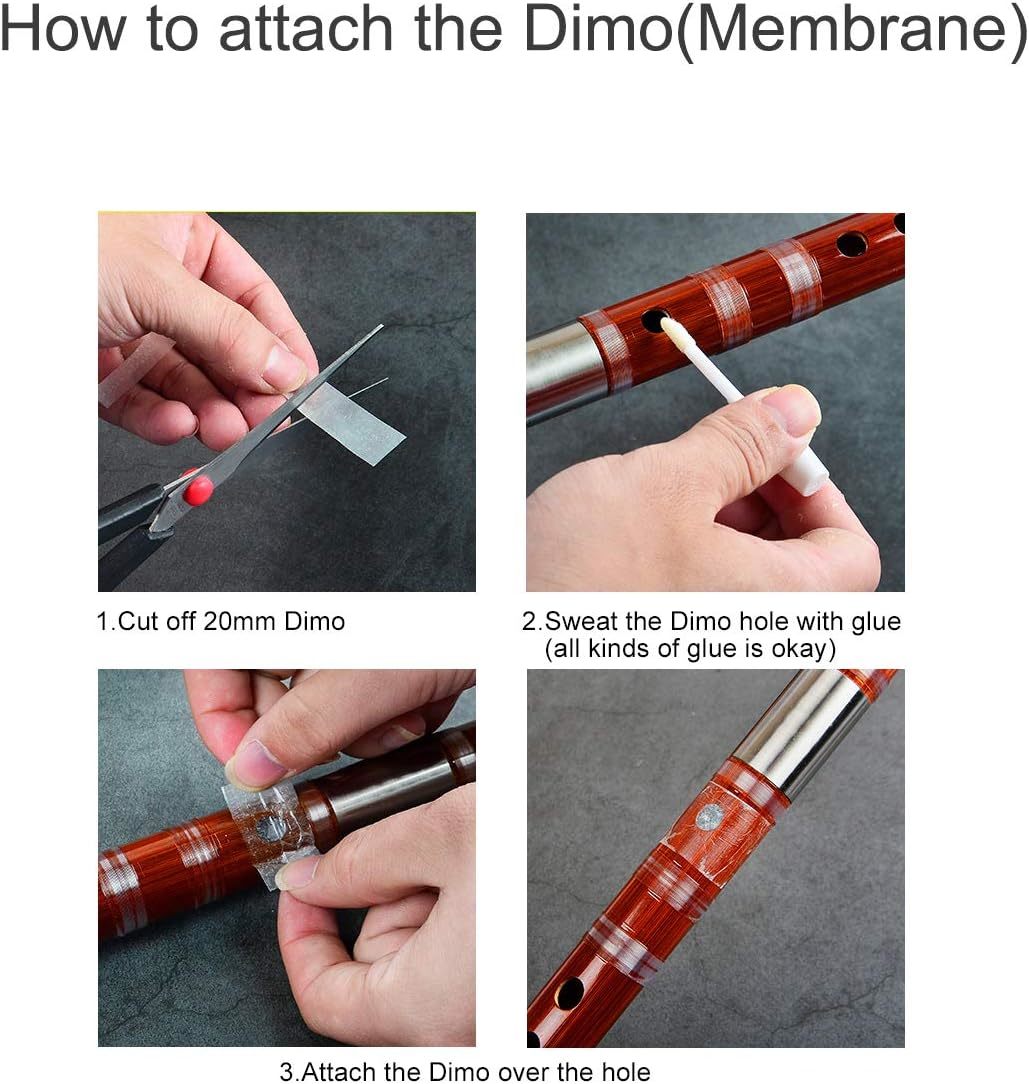 How to attach the Dimo(Membrane)

1.Cut off 20mm Dimo

2.Sweat the Dimo hole with glue (all kinds of glue is okay)

3.Attach the Dimo over the hole