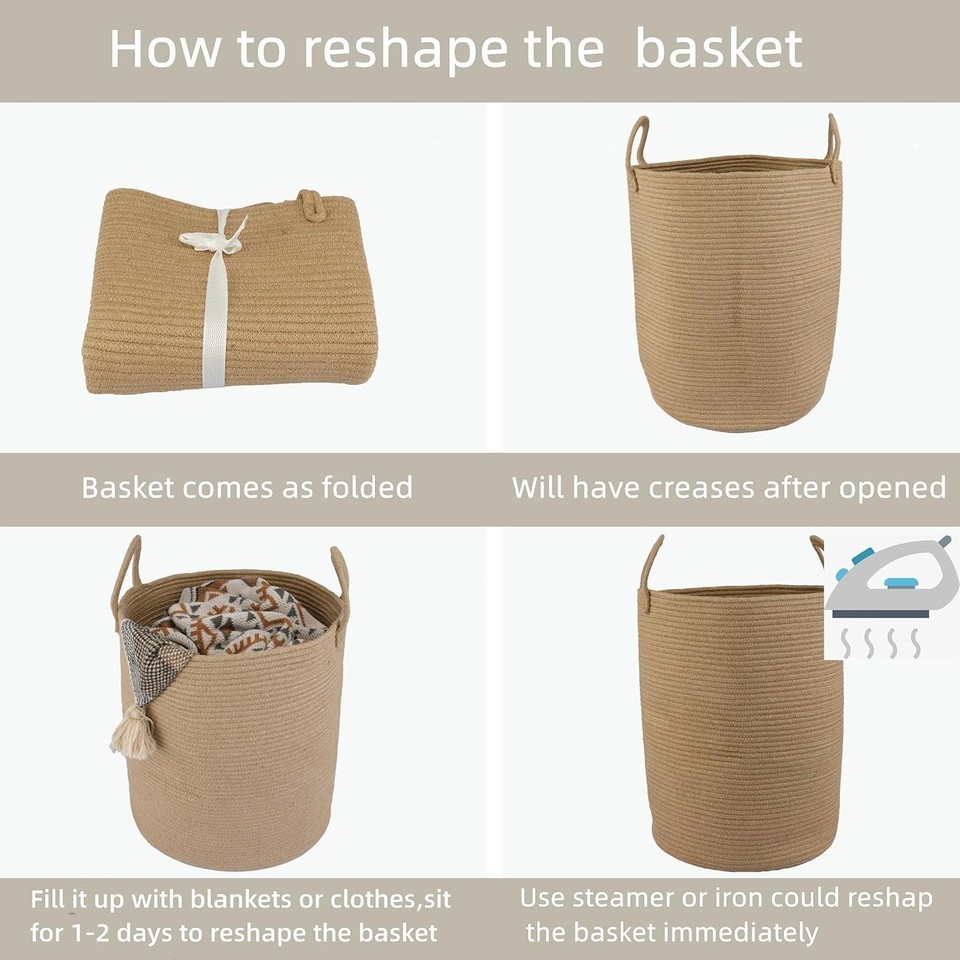 How to reshape the basket

Basket comes as folded

Will have creases after opened

Fill it up with blankets or clothes,sit for 1-2 days to reshape the basket

Use steamer or iron could reshap the basket immediately