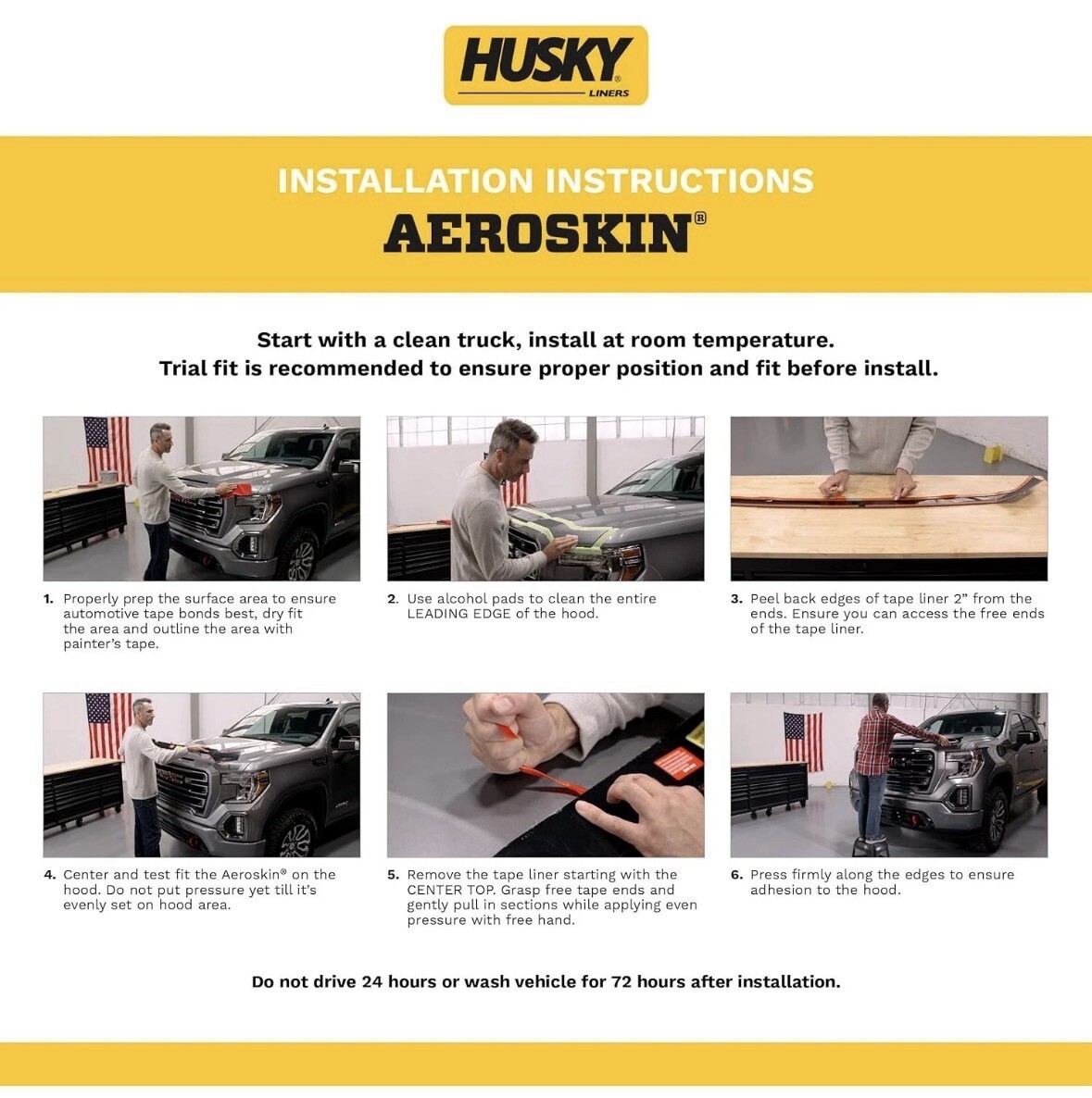 HUSKY®
LINERS

INSTALLATION INSTRUCTIONS
AEROSKIN®

Start with a clean truck, install at room temperature.
Trial fit is recommended to ensure proper position and fit before install.

1. Properly prep the surface area to ensure automotive tape bonds best, dry fit the area and outline the area with painter's tape.

2. Use alcohol pads to clean the entire LEADING EDGE of the hood.

3. Peel back edges of tape liner 2" from the ends. Ensure you can access the free ends of the tape liner.

4. Center and test fit the Aeroskin® on the hood. Do not put pressure yet till it's evenly set on hood area.

5. Remove the tape liner starting with the CENTER TOP. Grasp free tape ends and gently pull in sections while applying even pressure with free hand.

6. Press firmly along the edges to ensure adhesion to the hood.

Do not drive 24 hours or wash vehicle for 72 hours after installation.