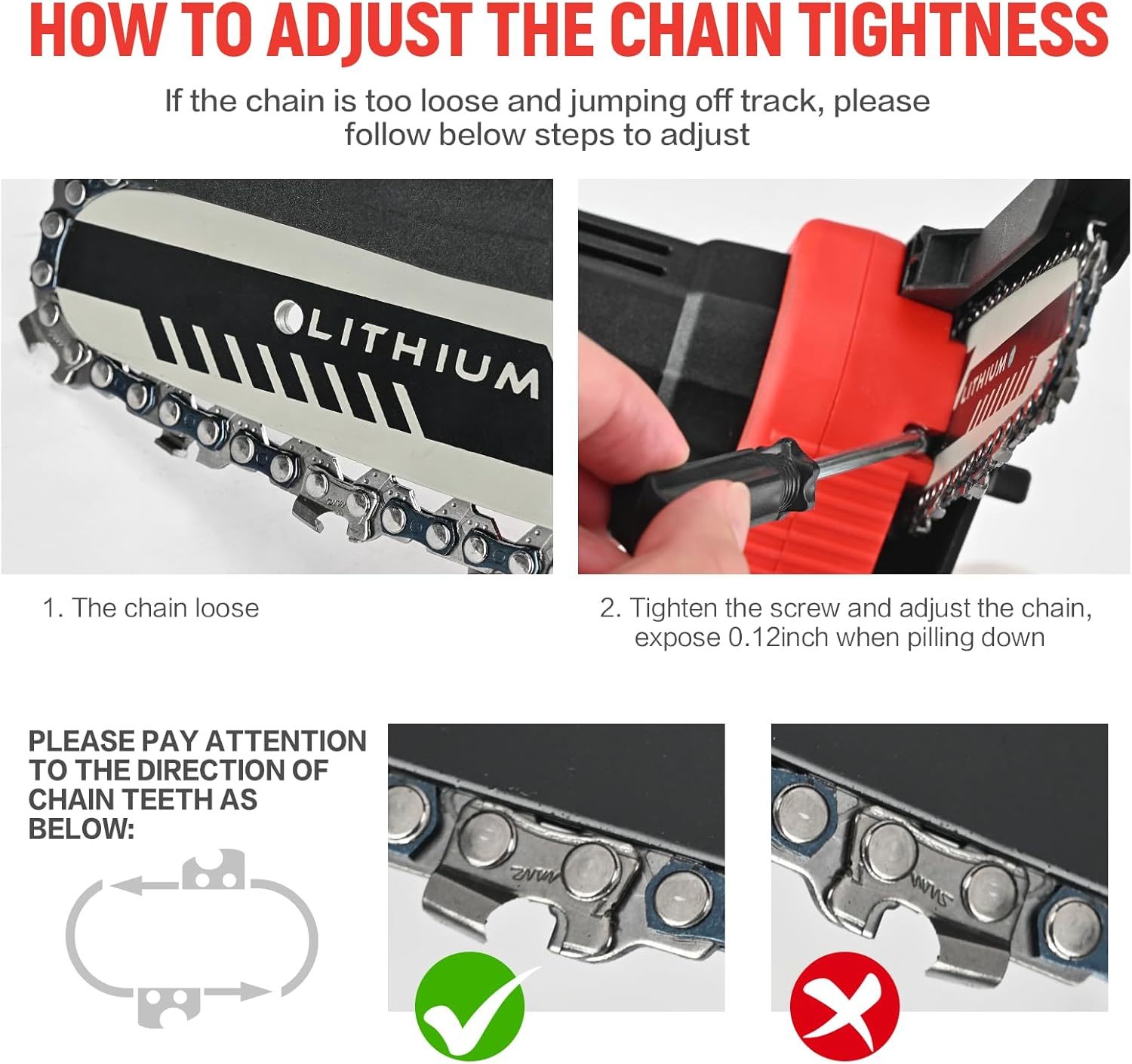 HOW TO ADJUST THE CHAIN TIGHTNESS

If the chain is too loose and jumping off track, please follow below steps to adjust

LITHIUM

LITHIUM

1. The chain loose

2. Tighten the screw and adjust the chain, expose 0.12inch when pilling down

PLEASE PAY ATTENTION TO THE DIRECTION OF CHAIN TEETH AS BELOW: