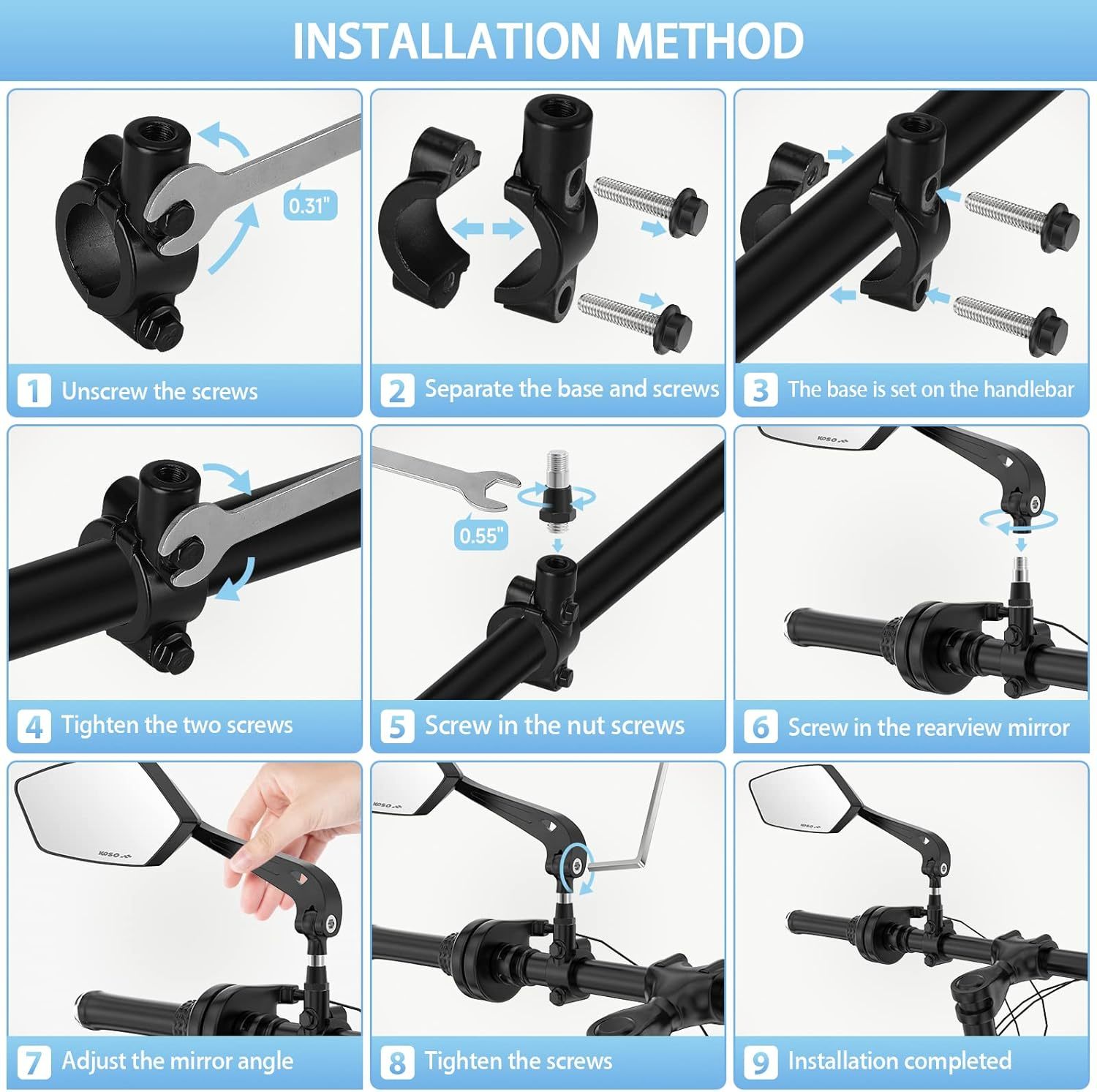 INSTALLATION METHOD

0.31"

1 Unscrew the screws

2 Separate the base and screws

3 The base is set on the handlebar

4 Tighten the two screws

0.55"

5 Screw in the nut screws

KOSO

6 Screw in the rearview mirror

KOSO

7 Adjust the mirror angle

KOSO

8 Tighten the screws

KOSO

9 Installation completed