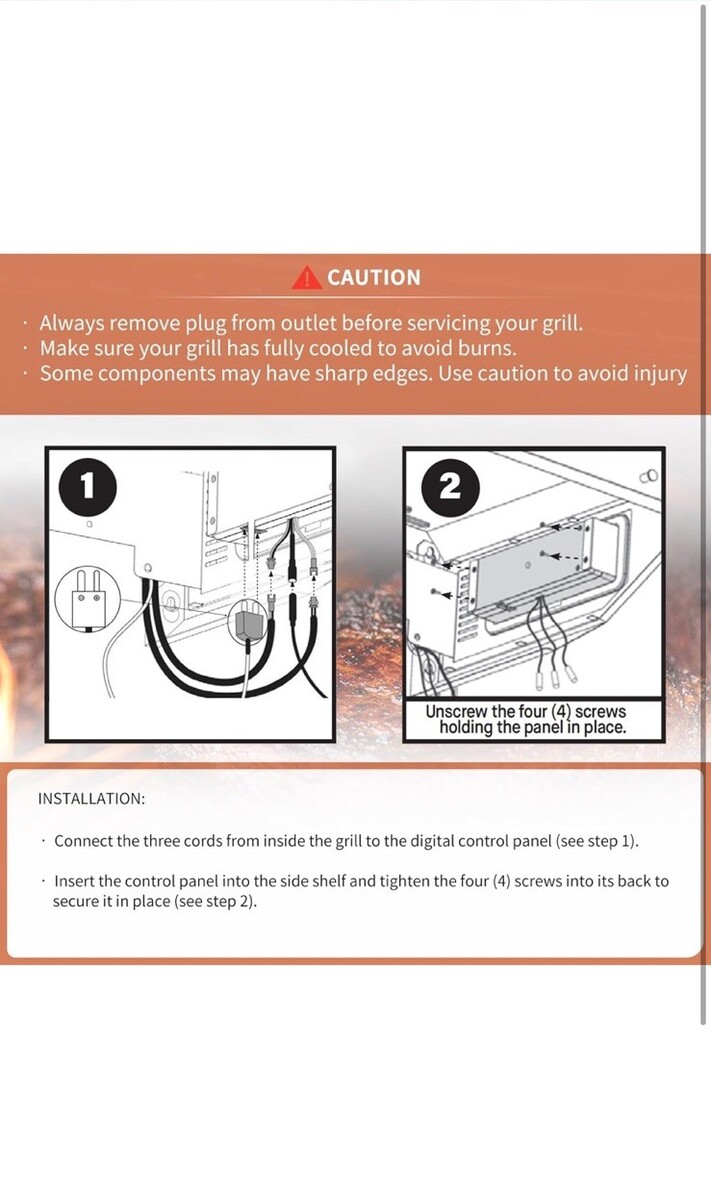 CAUTION

· Always remove plug from outlet before servicing your grill.
· Make sure your grill has fully cooled to avoid burns.
· Some components may have sharp edges. Use caution to avoid injury

1

2

Unscrew the four (4) screws holding the panel in place.

INSTALLATION:

· Connect the three cords from inside the grill to the digital control panel (see step 1).

· Insert the control panel into the side shelf and tighten the four (4) screws into its back to secure it in place (see step 2).