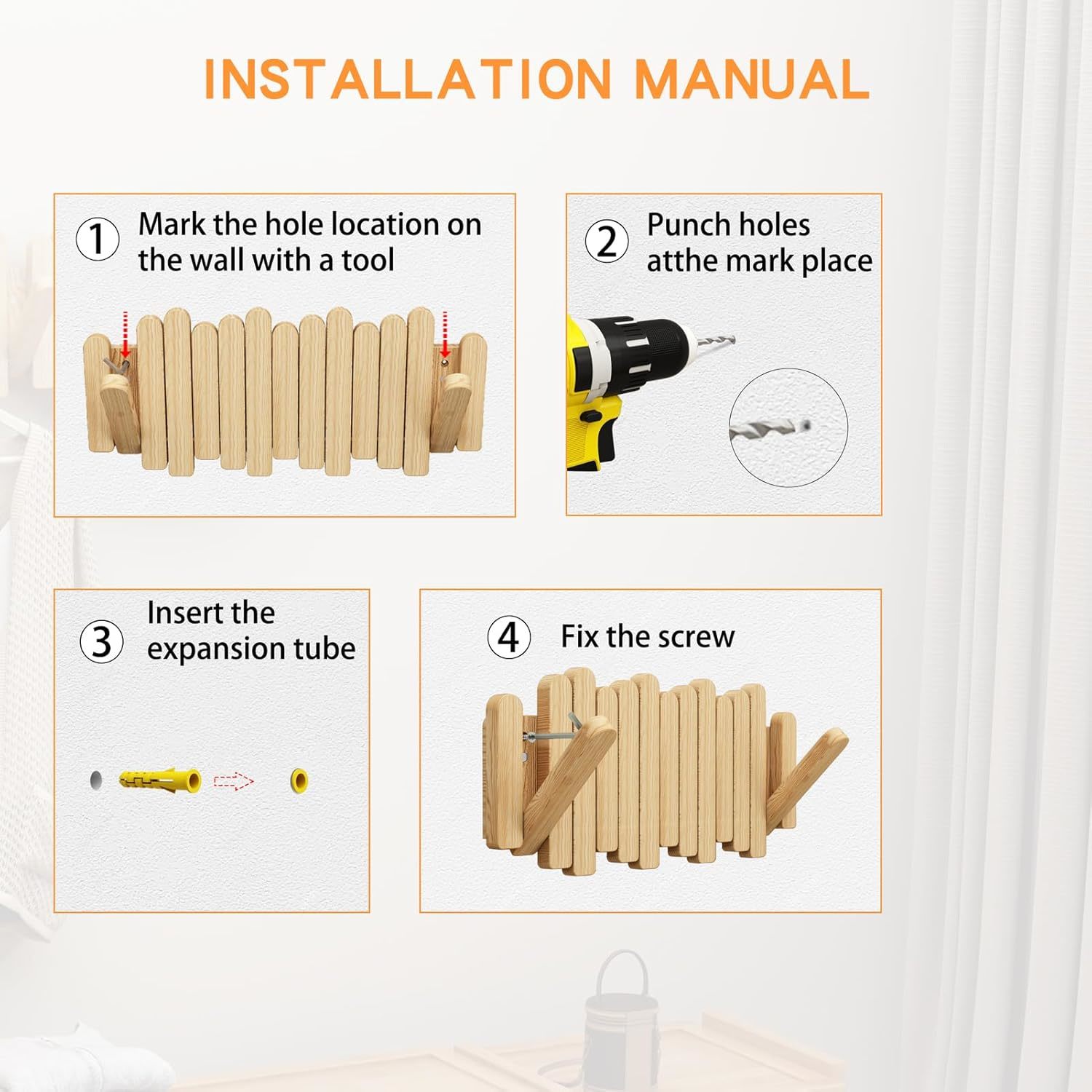 INSTALLATION MANUAL

① Mark the hole location on the wall with a tool

② Punch holes atthe mark place

③ Insert the expansion tube

④ Fix the screw