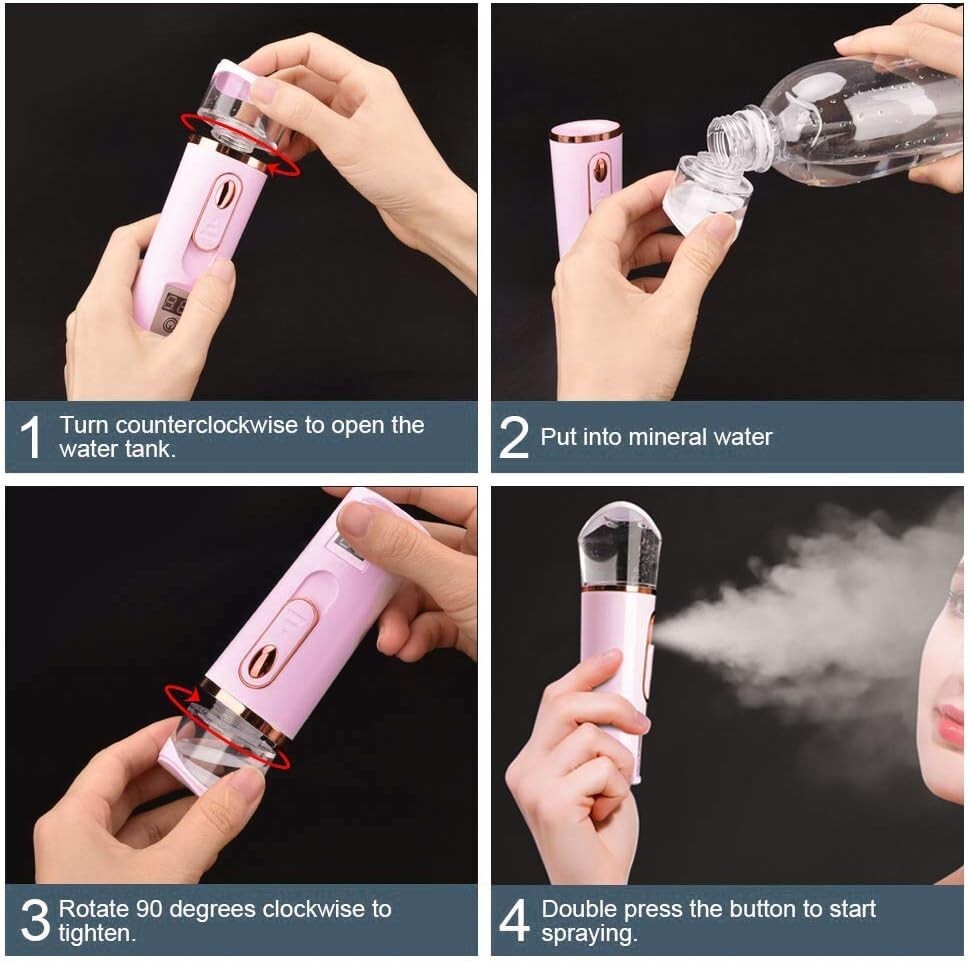 1 Turn counterclockwise to open the water tank.

2 Put into mineral water

3 Rotate 90 degrees clockwise to tighten.

4 Double press the button to start spraying.