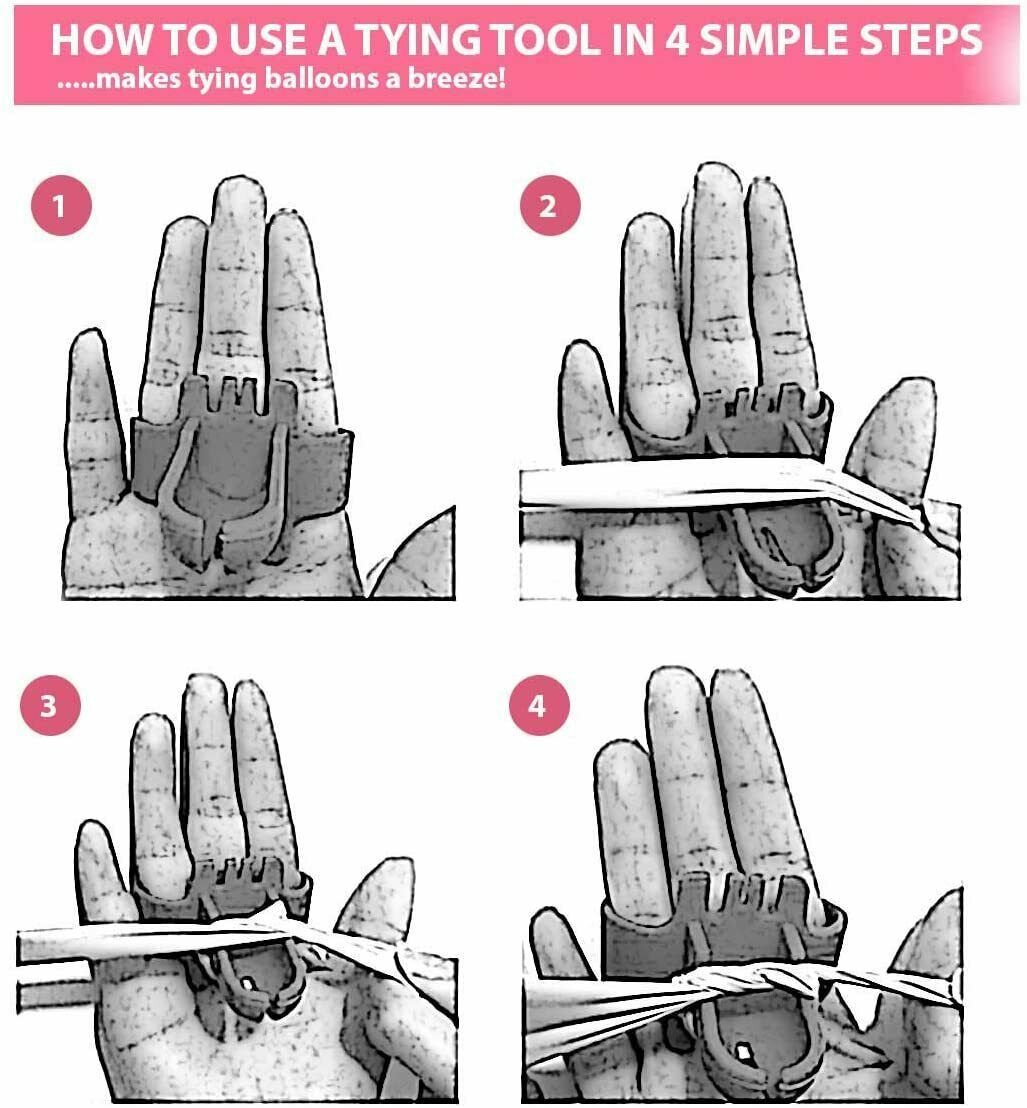 HOW TO USE A TYING TOOL IN 4 SIMPLE STEPS
.....makes tying balloons a breeze!

1

2

3

4