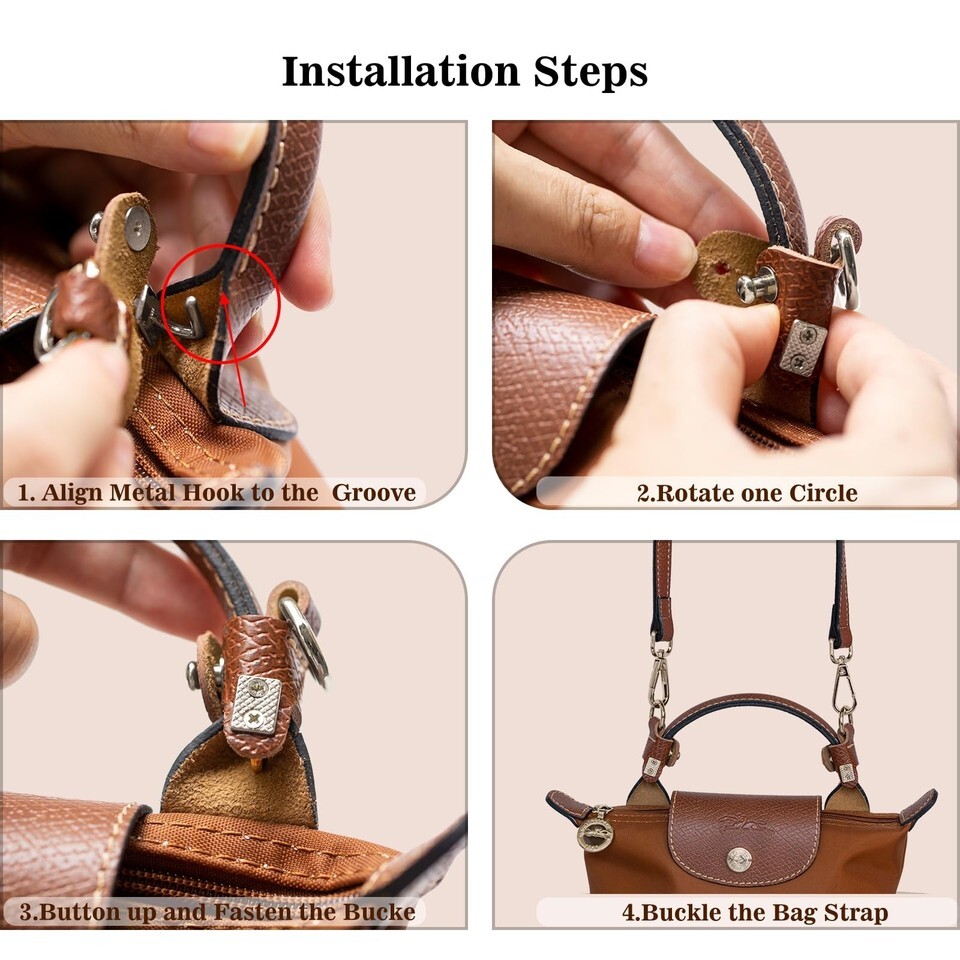 Installation Steps

1. Align Metal Hook to the Groove

2.Rotate one Circle

3.Button up and Fasten the Bucke

4.Buckle the Bag Strap