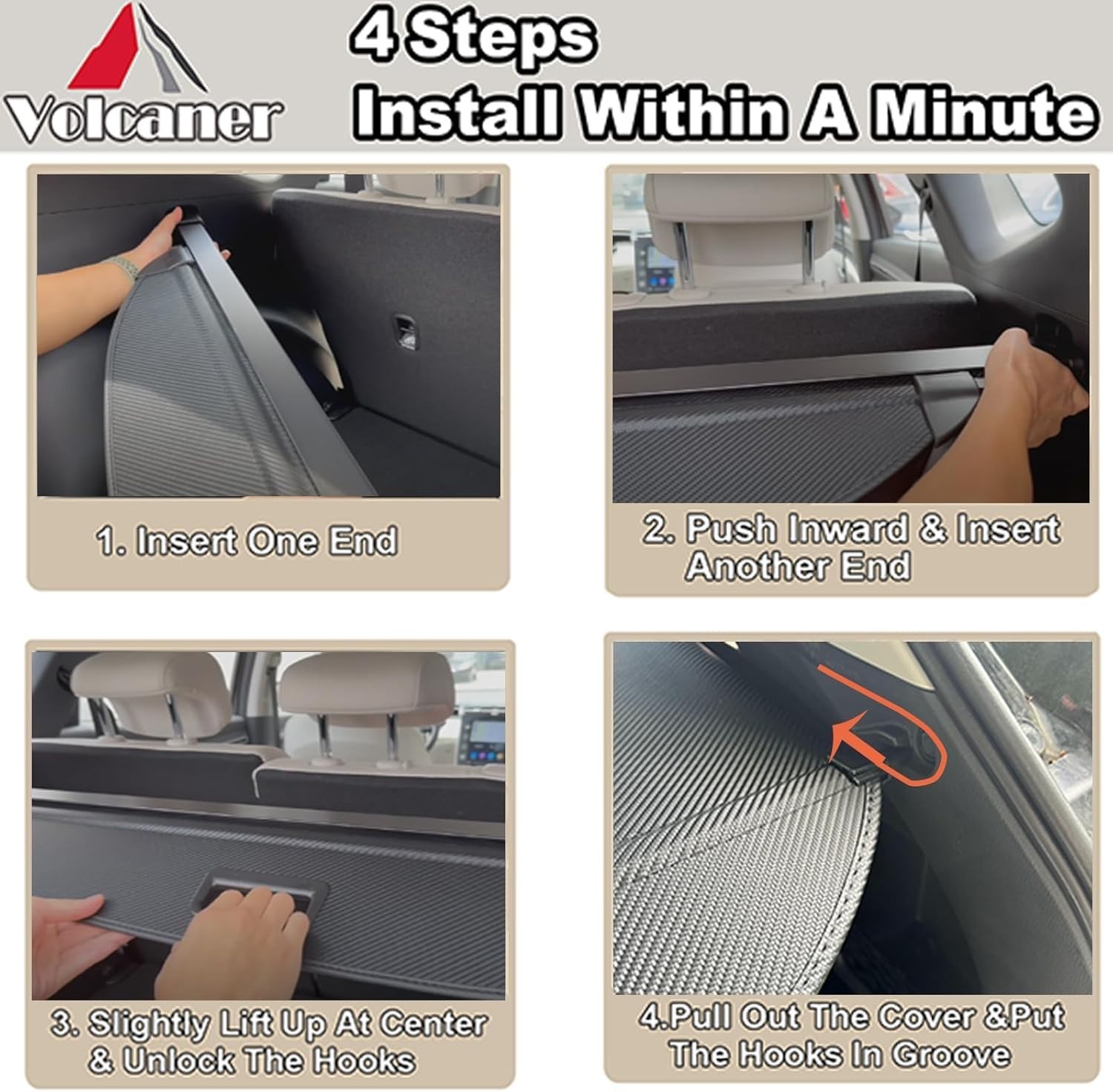 Volcaner

4 Steps
Install Within A Minute

1. Insert One End

2. Push Inward & Insert Another End

3. Slightly Lift Up At Center & Unlock The Hooks

4.Pull Out The Cover &Put The Hooks In Groove