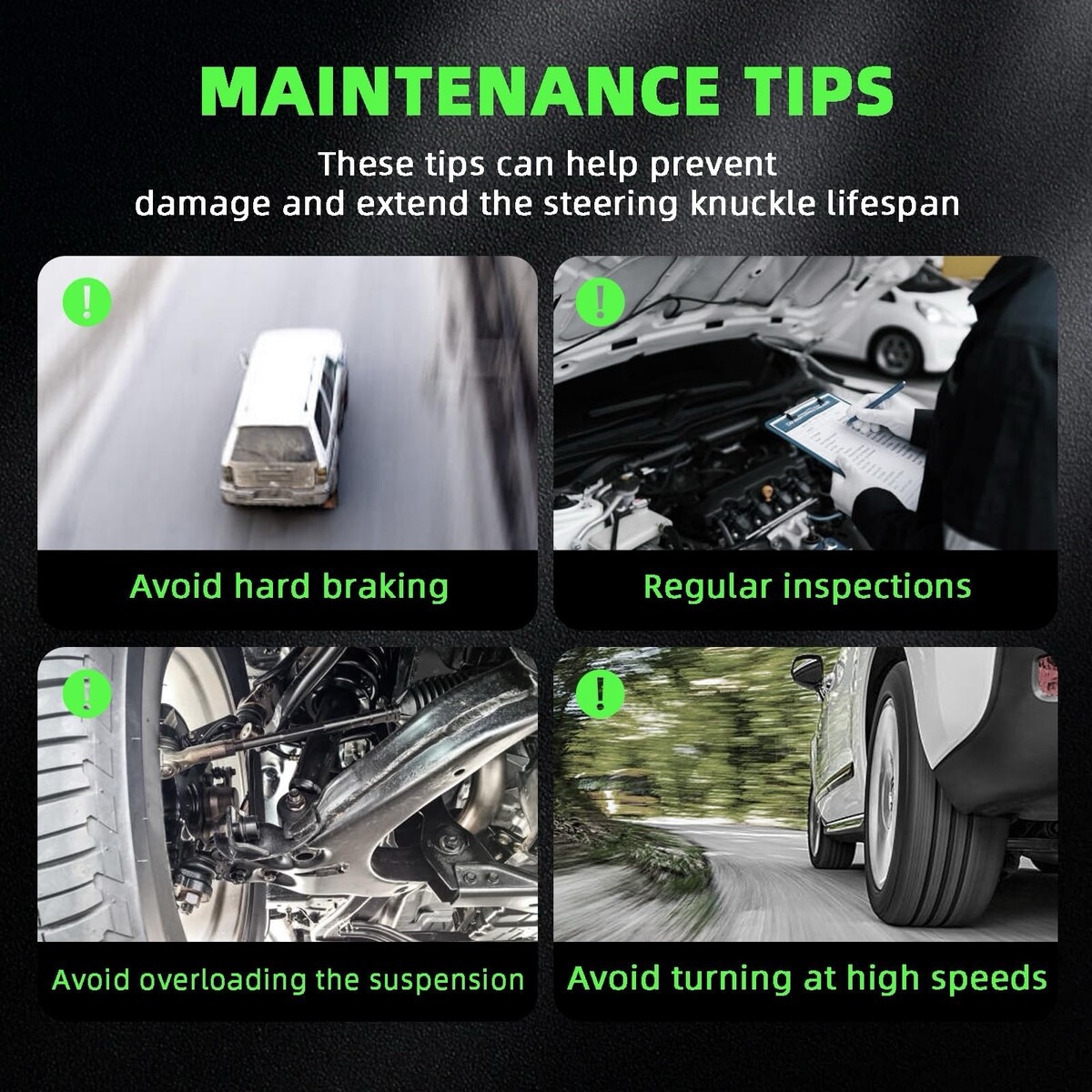 MAINTENANCE TIPS

These tips can help prevent damage and extend the steering knuckle lifespan

!

Avoid hard braking

!

Regular inspections

!

Avoid overloading the suspension

!

Avoid turning at high speeds