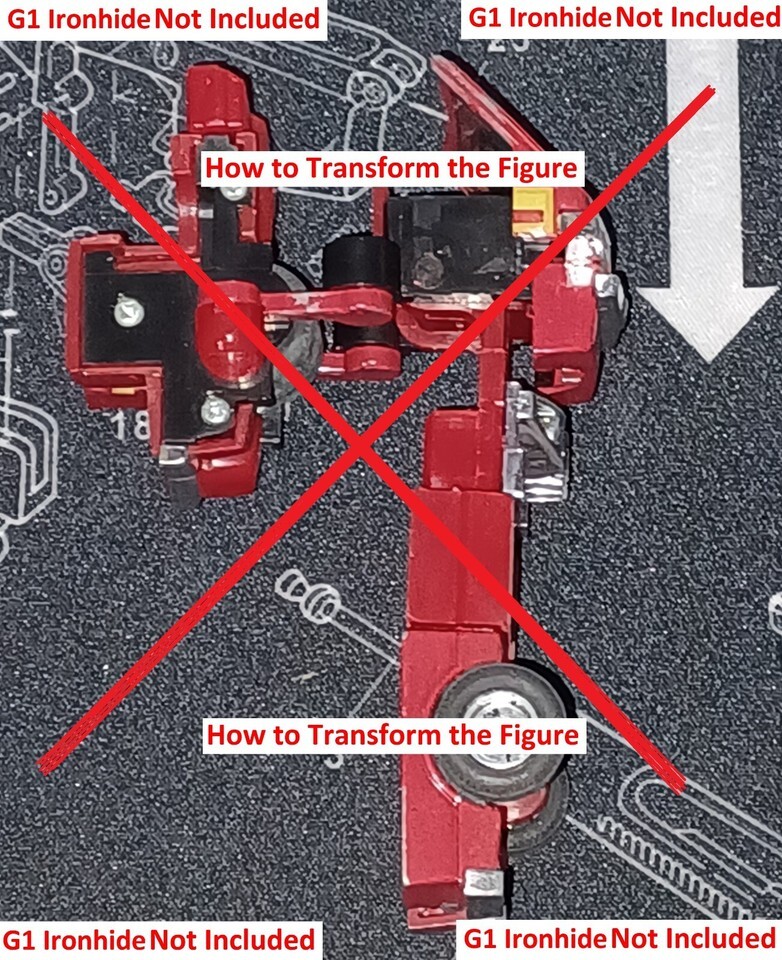 G1 Ironhide Not Included

G1 Ironhide Not Included

How to Transform the Figure

18

How to Transform the Figure

G1 Ironhide Not Included

G1 Ironhide Not Included