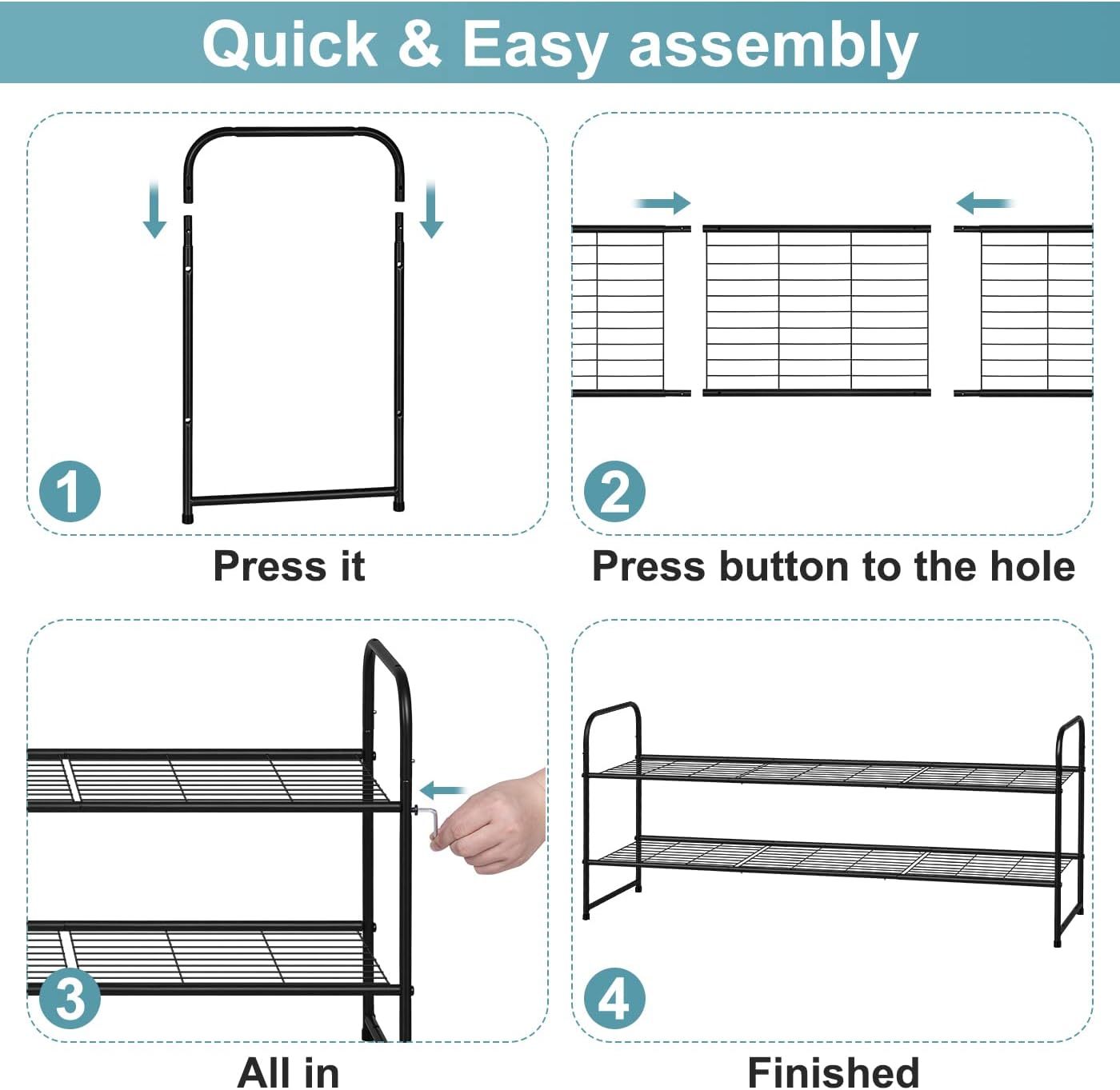 Quick & Easy assembly

1

Press it

2

Press button to the hole

3

All in

4

Finished