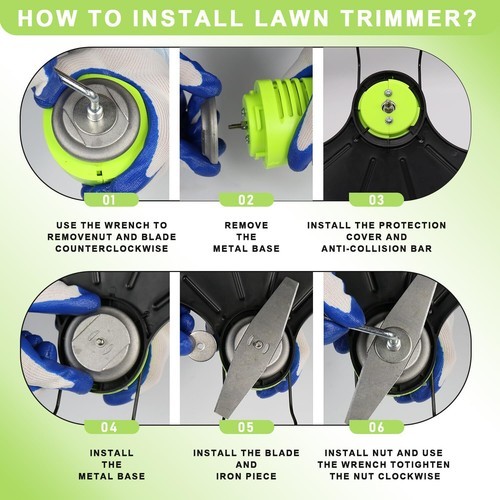 HOW TO INSTALL LAWN TRIMMER?

01

USE THE WRENCH TO REMOVENUT AND BLADE COUNTERCLOCKWISE

02

REMOVE THE METAL BASE

03

INSTALL THE PROTECTION COVER AND ANTI-COLLISION BAR

04

INSTALL THE METAL BASE

05

INSTALL THE BLADE AND IRON PIECE

06

INSTALL NUT AND USE THE WRENCH TOTIGHTEN THE NUT CLOCKWISE