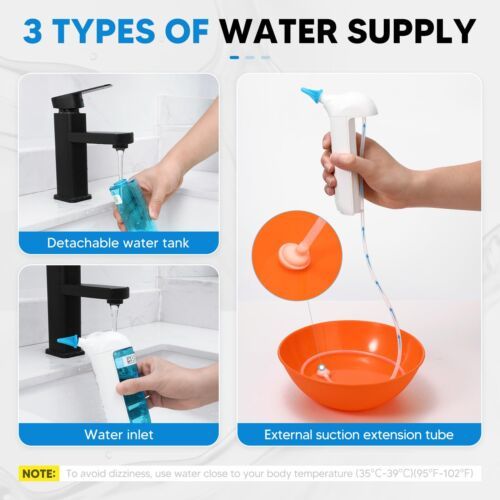 3 TYPES OF WATER SUPPLY

Detachable water tank

Water inlet

External suction extension tube

NOTE: To avoid dizziness, use water close to your body temperature (35°C-39°C)(95°F-102°F)