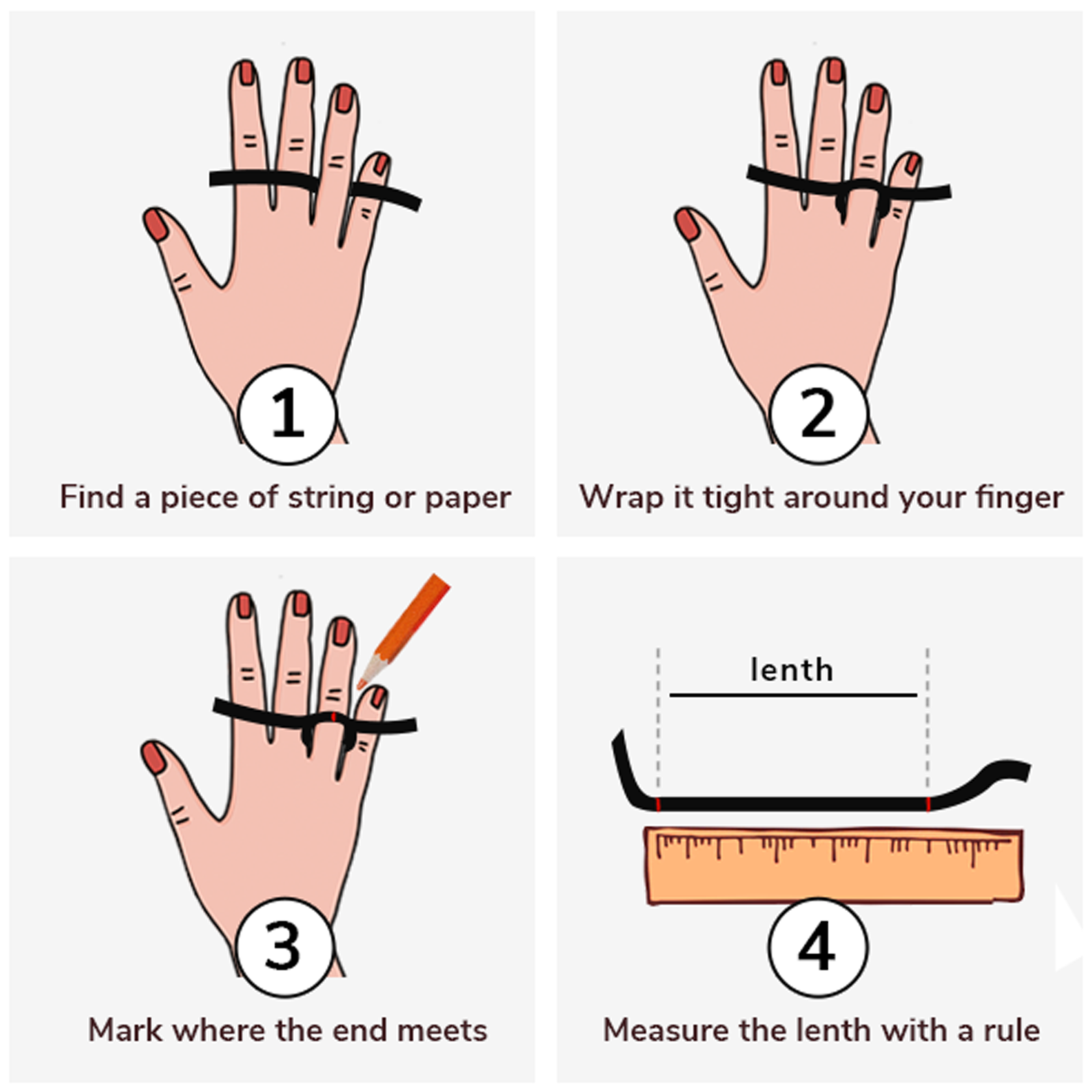 1

Find a piece of string or paper

2

Wrap it tight around your finger

3

Mark where the end meets

lenth

4

Measure the lenth with a rule