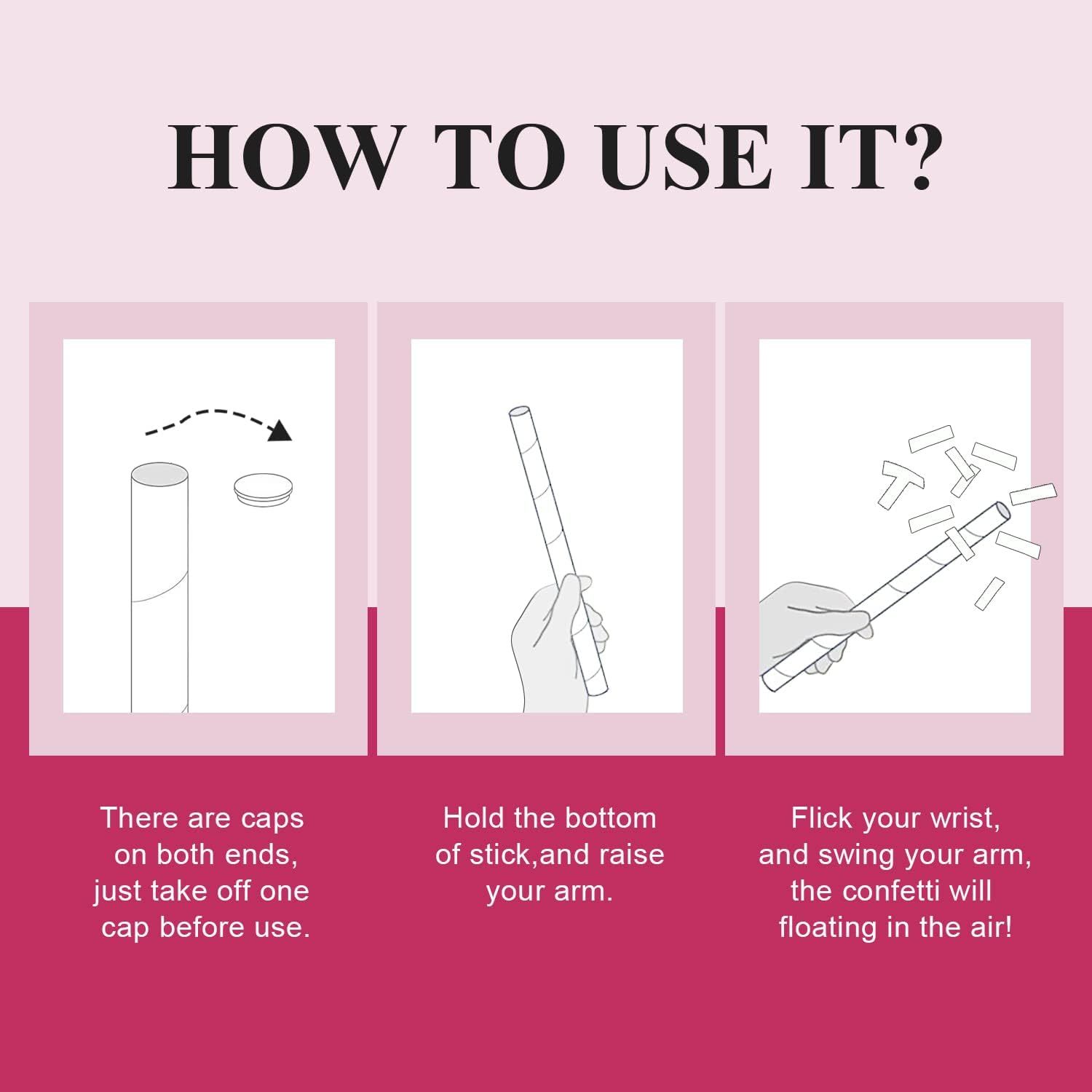 HOW TO USE IT?

There are caps on both ends, just take off one cap before use.

Hold the bottom of stick,and raise your arm.

Flick your wrist, and swing your arm, the confetti will floating in the air!