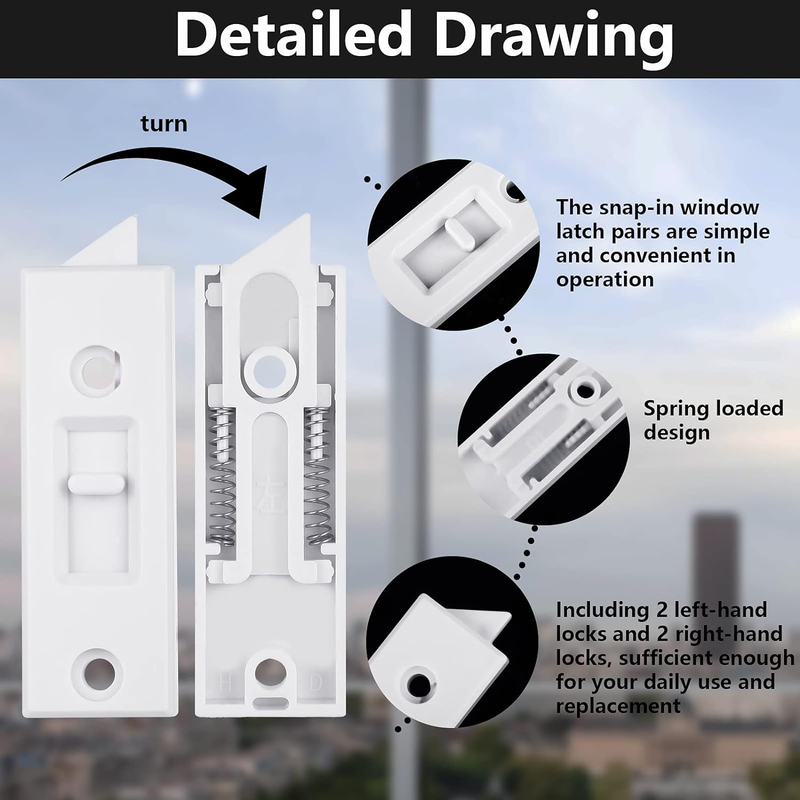 Detailed Drawing

turn

左

H D

The snap-in window latch pairs are simple and convenient in operation

Spring loaded design

Including 2 left-hand locks and 2 right-hand locks, sufficient enough for your daily use and replacement