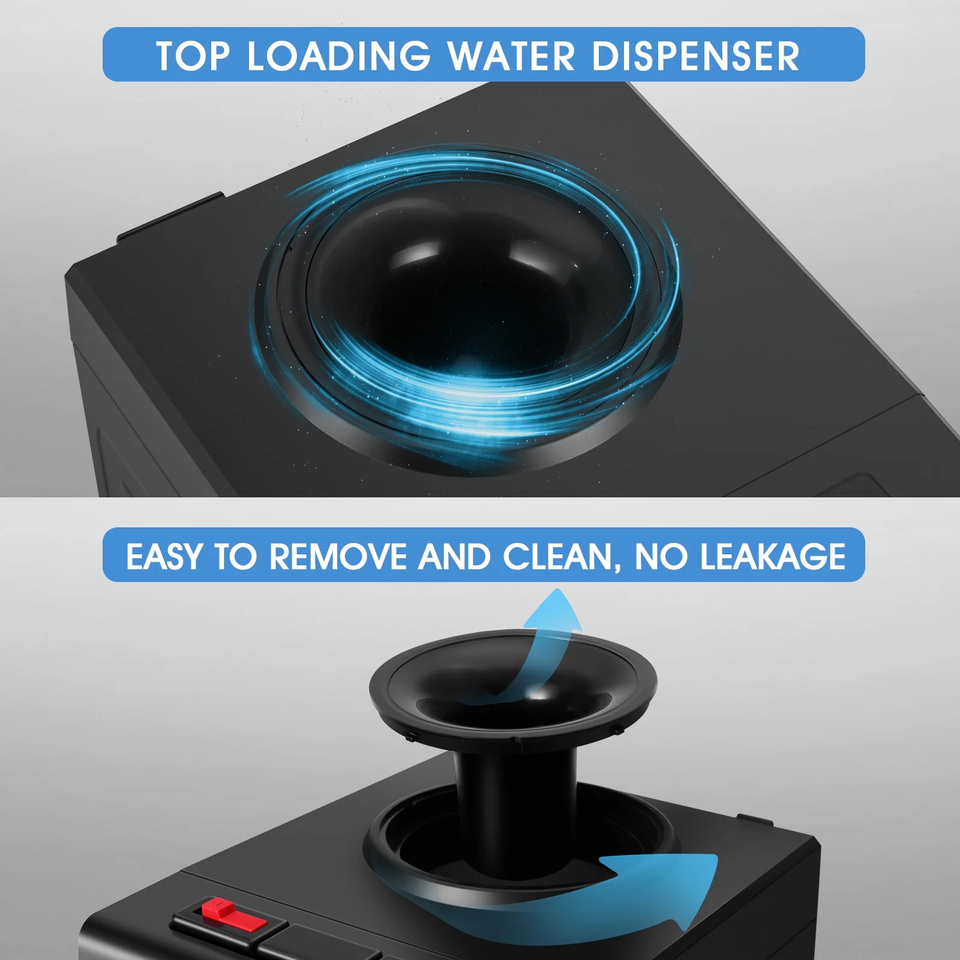 TOP LOADING WATER DISPENSER

EASY TO REMOVE AND CLEAN, NO LEAKAGE