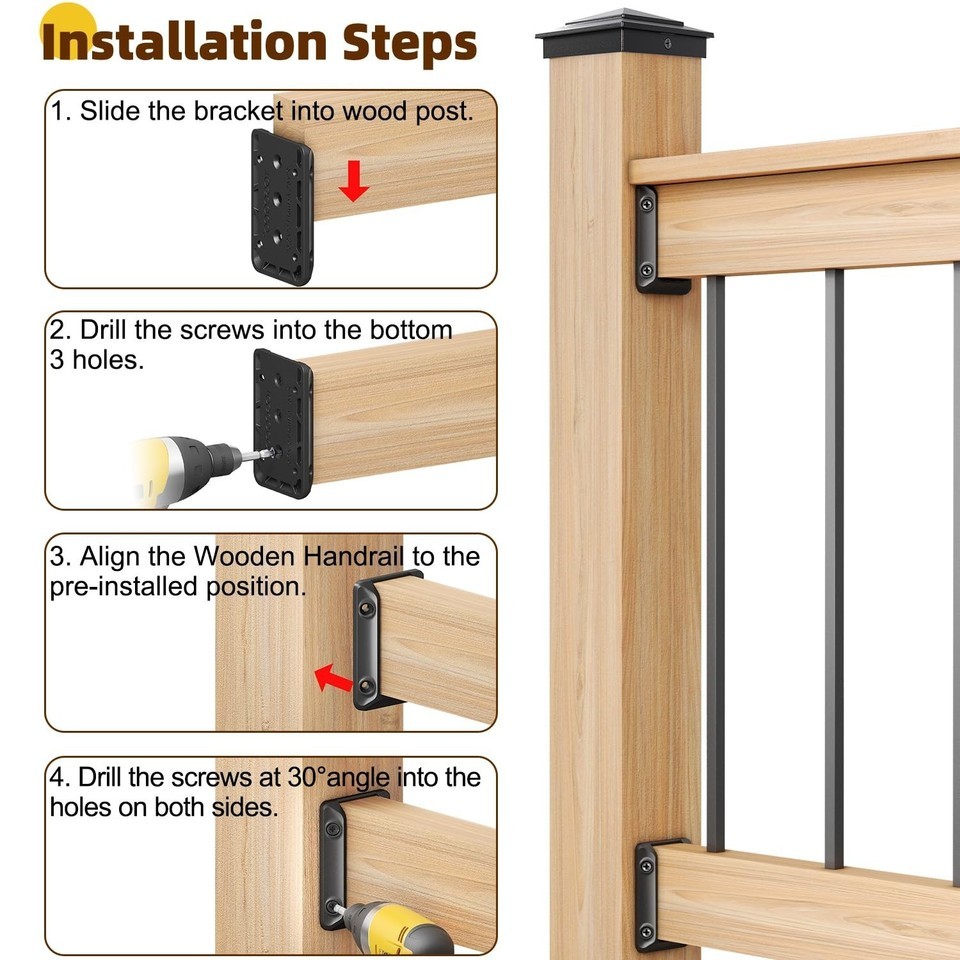 Installation Steps

1. Slide the bracket into wood post.

2. Drill the screws into the bottom 3 holes.

3. Align the Wooden Handrail to the pre-installed position.

4. Drill the screws at 30°angle into the holes on both sides.