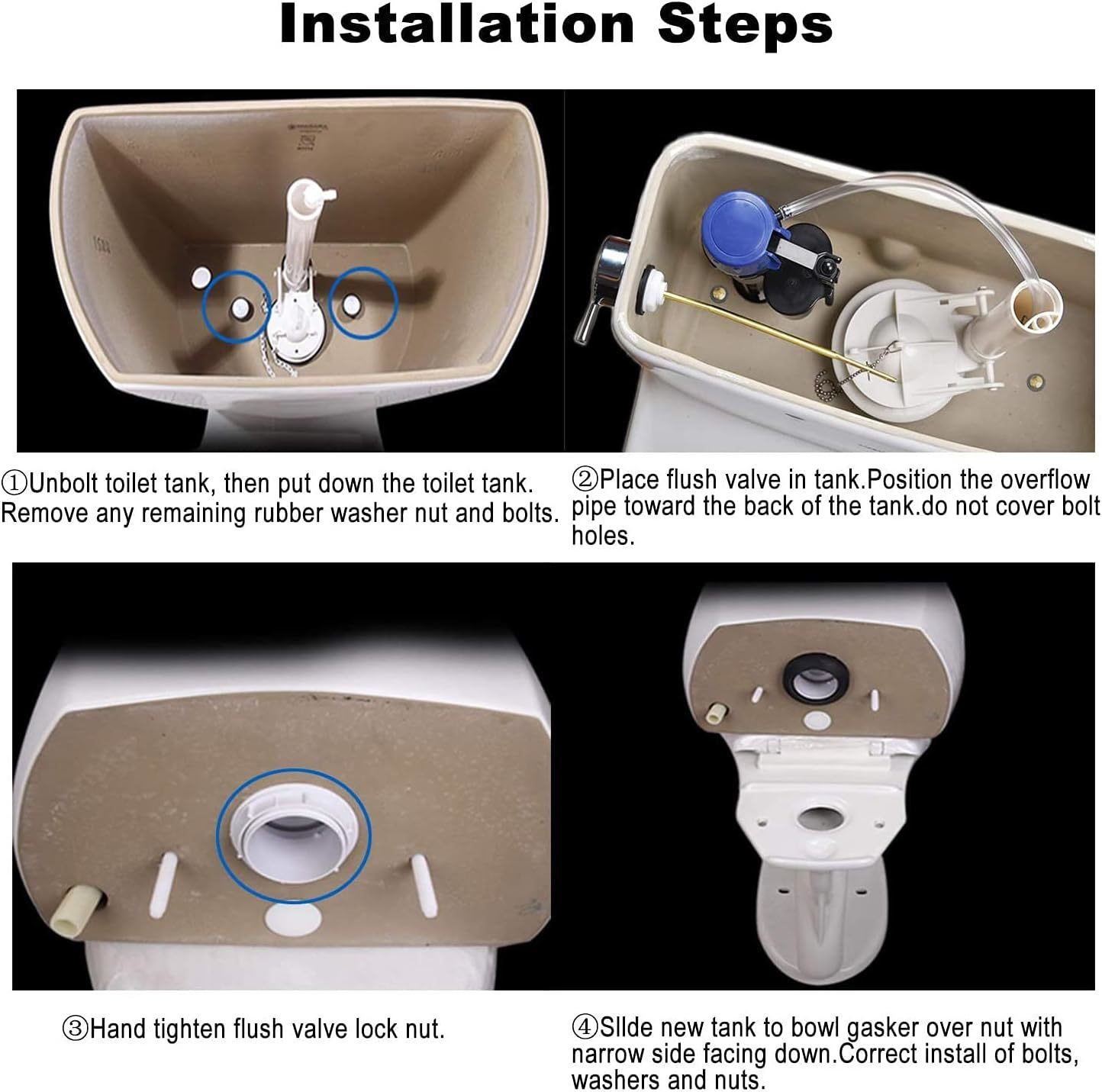 Installation Steps

①Unbolt toilet tank, then put down the toilet tank. Remove any remaining rubber washer nut and bolts.

②Place flush valve in tank.Position the overflow pipe toward the back of the tank.do not cover bolt holes.

③Hand tighten flush valve lock nut.

④Sllde new tank to bowl gasker over nut with narrow side facing down.Correct install of bolts, washers and nuts.