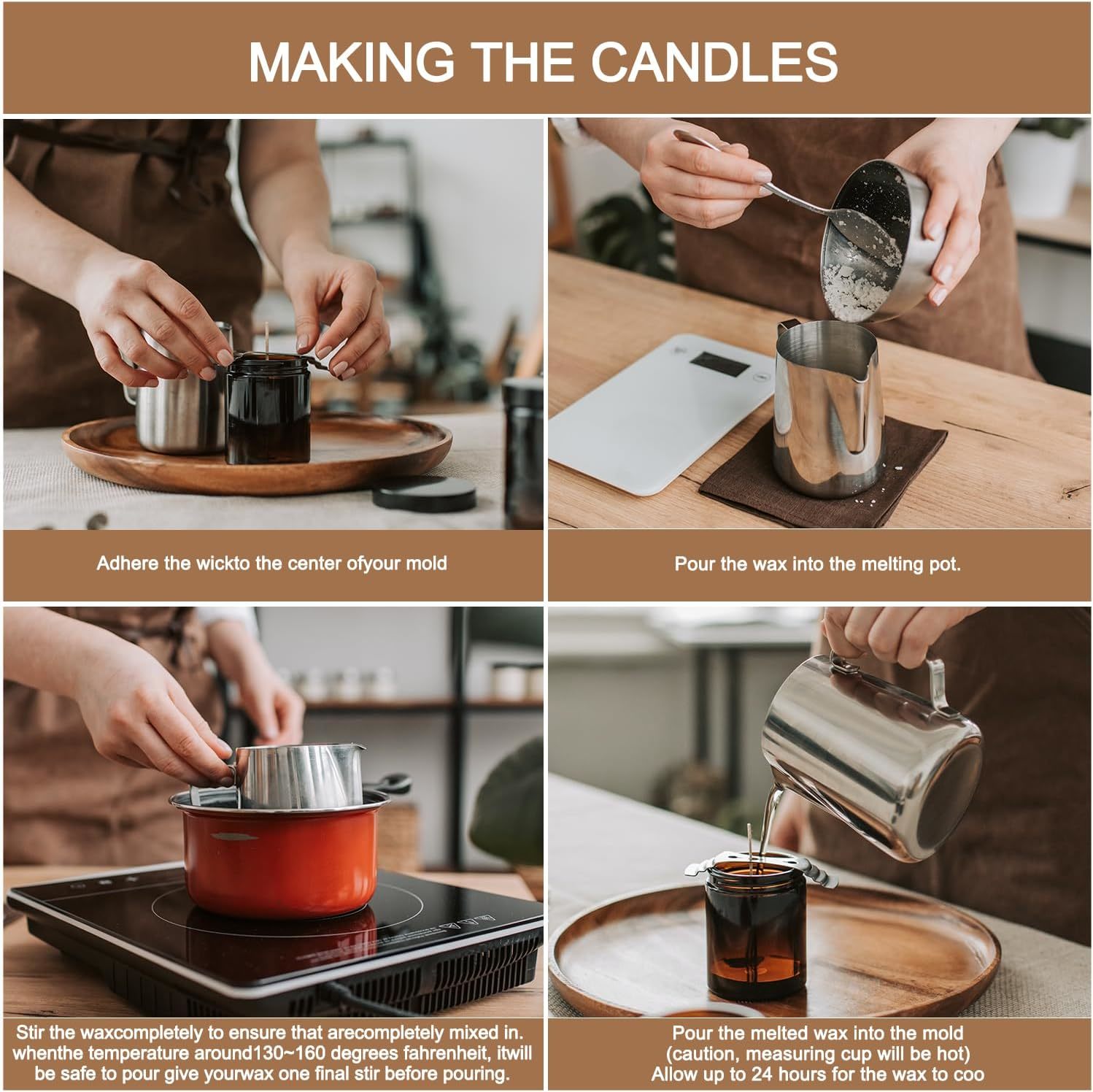 MAKING THE CANDLES

Adhere the wickto the center ofyour mold

Pour the wax into the melting pot.

Stir the waxcompletely to ensure that arecompletely mixed in. whenthe temperature around130~160 degrees fahrenheit, itwill be safe to pour give yourwax one final stir before pouring.

Pour the melted wax into the mold (caution, measuring cup will be hot) Allow up to 24 hours for the wax to coo