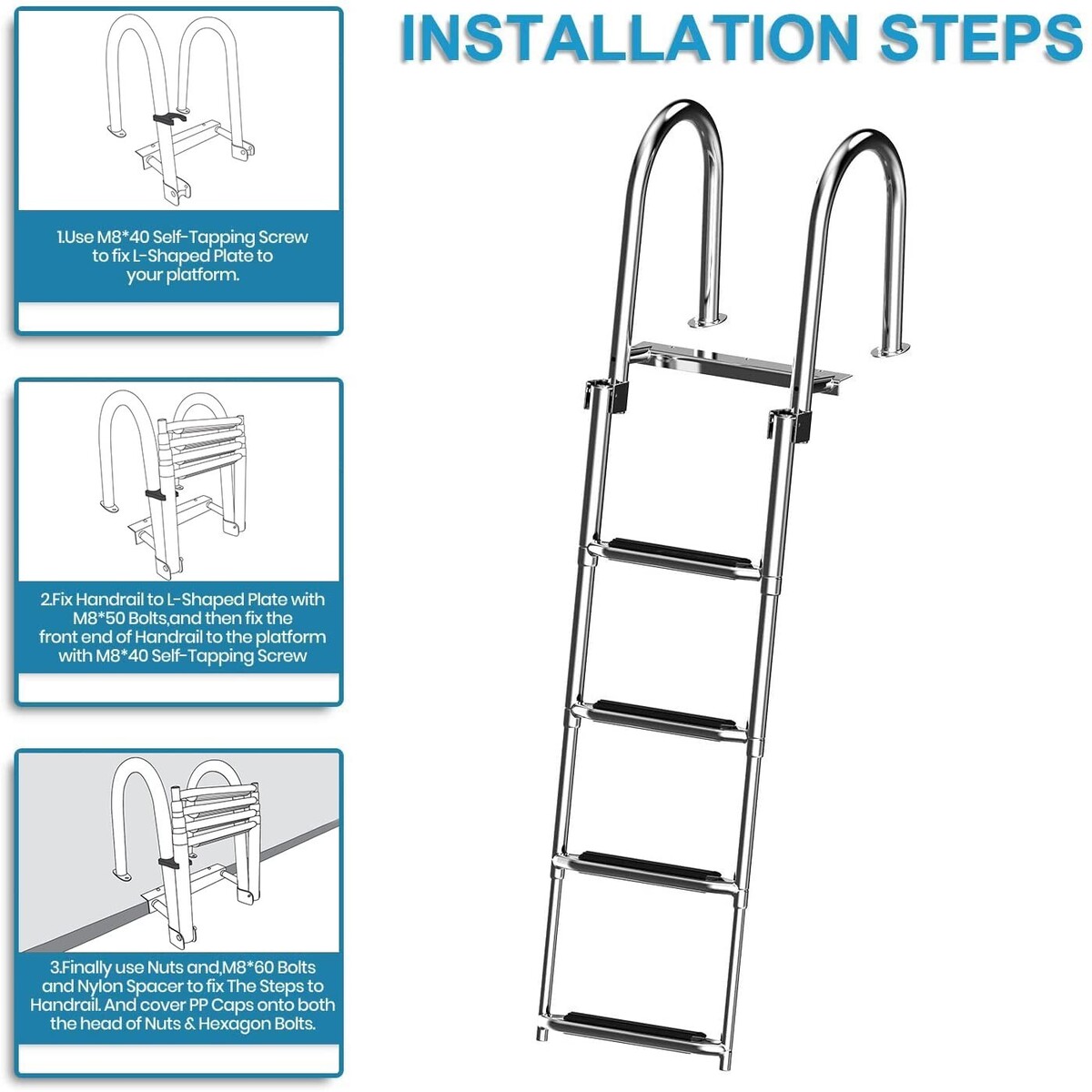 INSTALLATION STEPS

1.Use M8*40 Self-Tapping Screw to fix L-Shaped Plate to your platform.

2.Fix Handrail to L-Shaped Plate with M8*50 Bolts,and then fix the front end of Handrail to the platform with M8*40 Self-Tapping Screw

3.Finally use Nuts and,M8*60 Bolts and Nylon Spacer to fix The Steps to Handrail. And cover PP Caps onto both the head of Nuts & Hexagon Bolts.