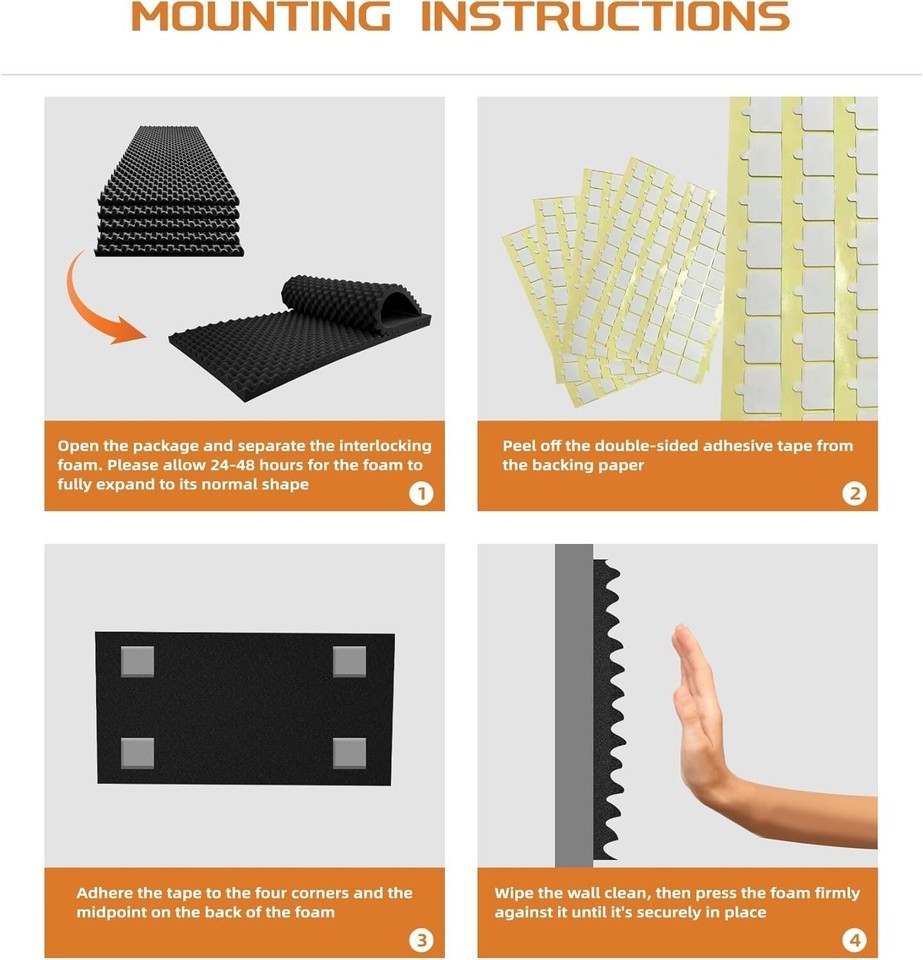 MOUNTING INSTRUCTIONS

Open the package and separate the interlocking foam. Please allow 24-48 hours for the foam to fully expand to its normal shape

1

Peel off the double-sided adhesive tape from the backing paper

2

Adhere the tape to the four corners and the midpoint on the back of the foam

3

Wipe the wall clean, then press the foam firmly against it until it's securely in place

4