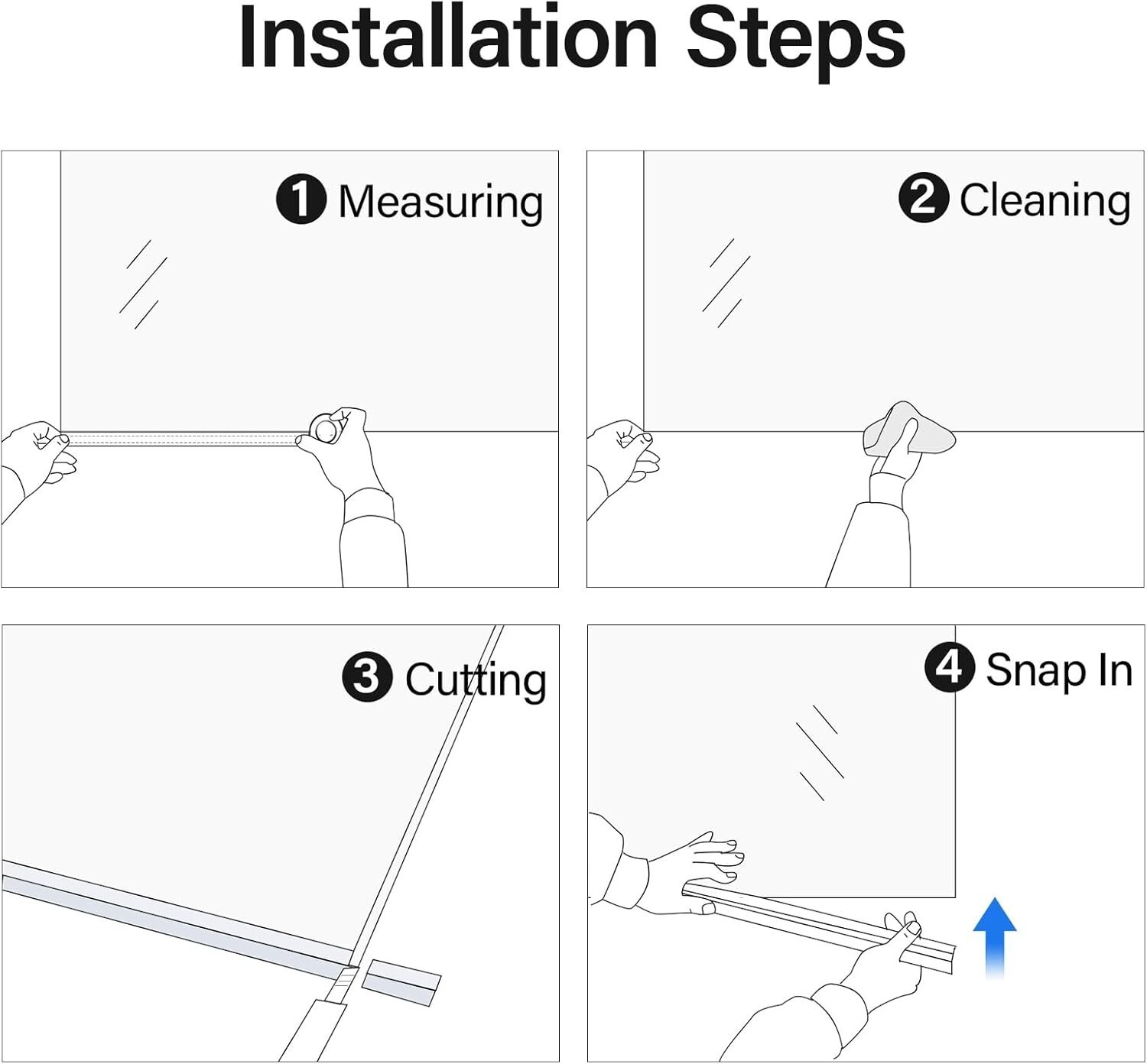 Installation Steps

1 Measuring

2 Cleaning

3 Cutting

4 Snap In