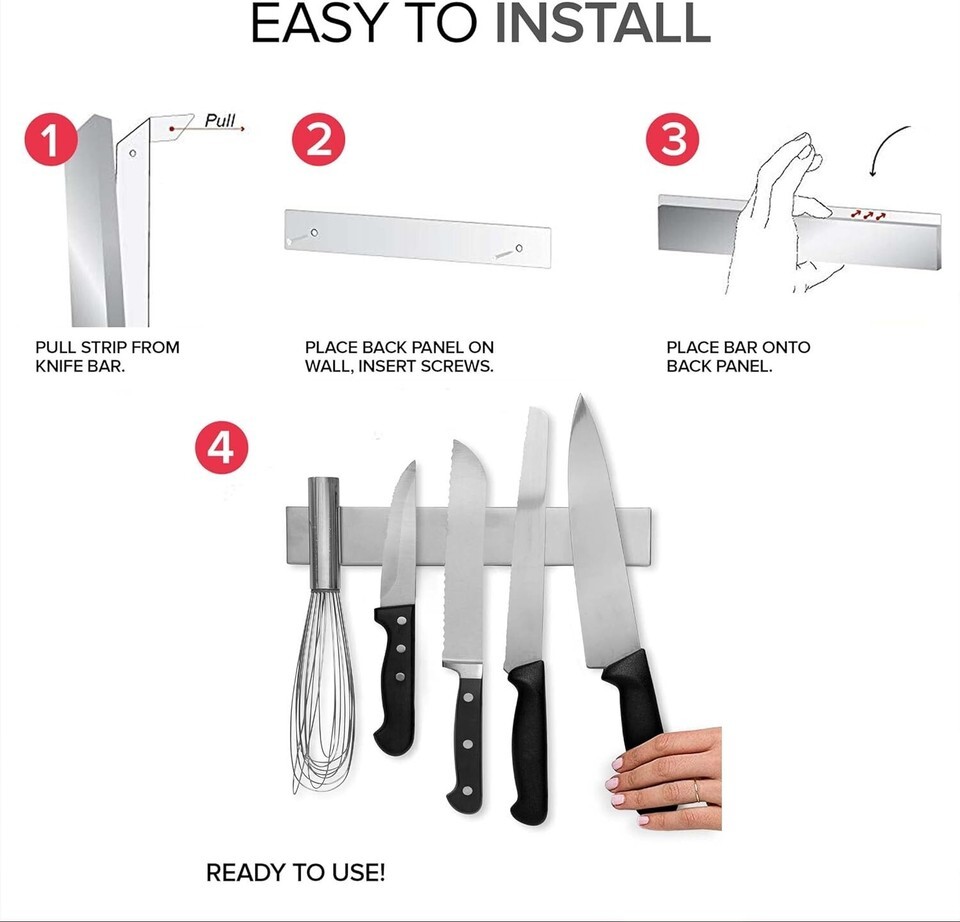 EASY TO INSTALL

1

Pull

PULL STRIP FROM KNIFE BAR.

2

PLACE BACK PANEL ON WALL, INSERT SCREWS.

3

PLACE BAR ONTO BACK PANEL.

4

READY TO USE!