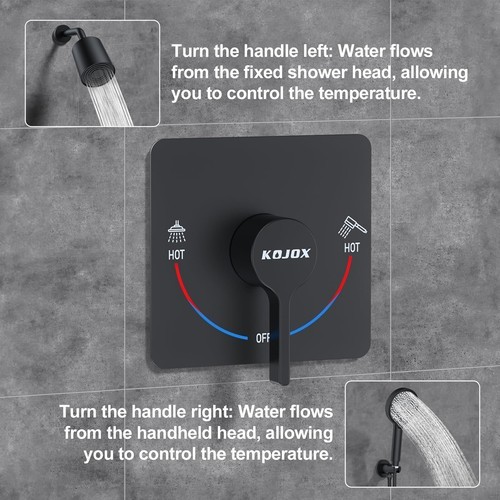 Turn the handle left: Water flows from the fixed shower head, allowing you to control the temperature.

HOT

KOJOX

HOT

OFF

Turn the handle right: Water flows from the handheld head, allowing you to control the temperature.