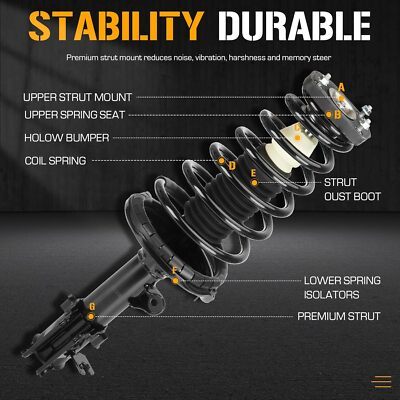 STABILITY DURABLE

Premium strut mount reduces noise, vibration, harshness and memory steer

UPPER STRUT MOUNT

UPPER SPRING SEAT

HOLOW BUMPER

COIL SPRING

A

B

C

D

E

STRUT OUST BOOT

F

LOWER SPRING ISOLATORS

G

PREMIUM STRUT